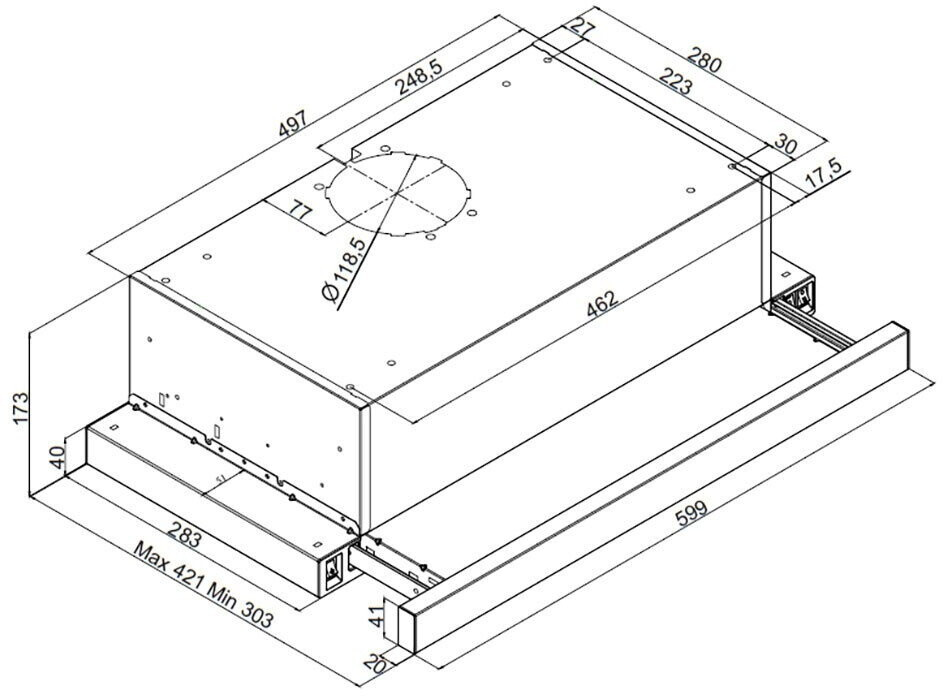 27
280
248,5
223
497
30
17,5
77
Ø118,5
462
173
40
283
Max 421 Min 303
599
41
20