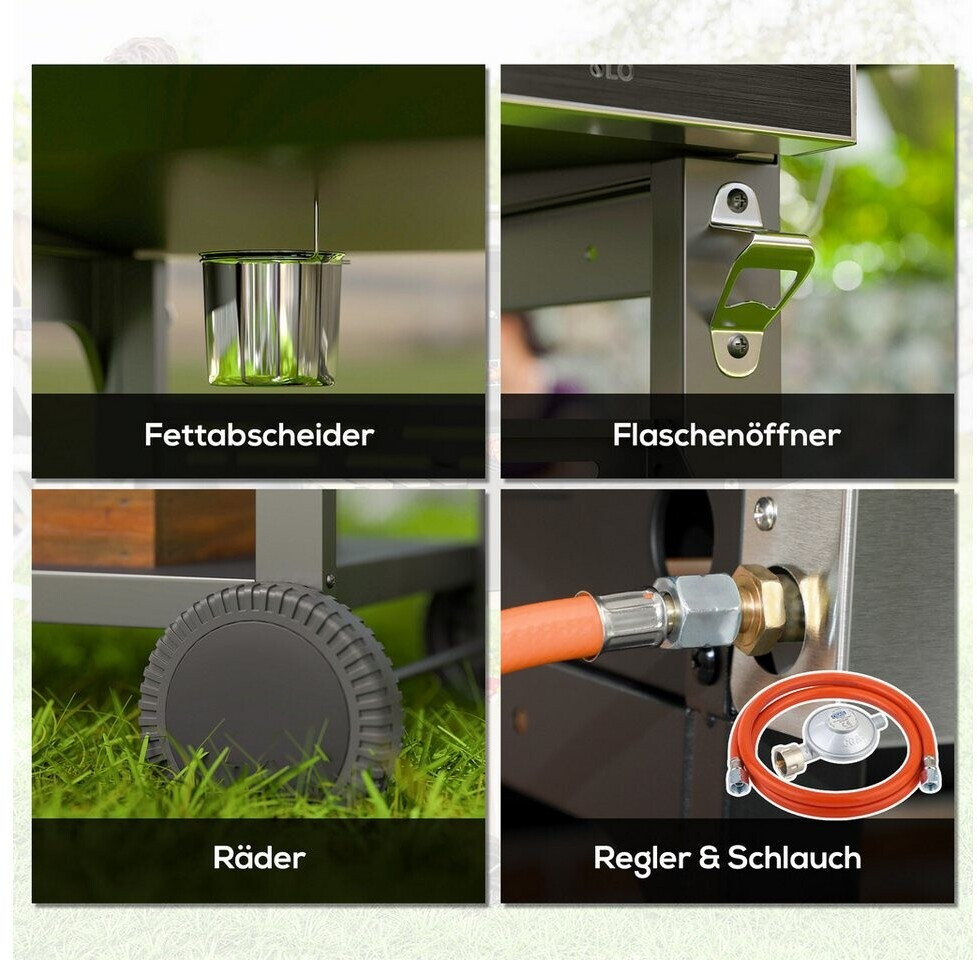 Fettabscheider

Flaschenöffner

Räder

Regler & Schlauch