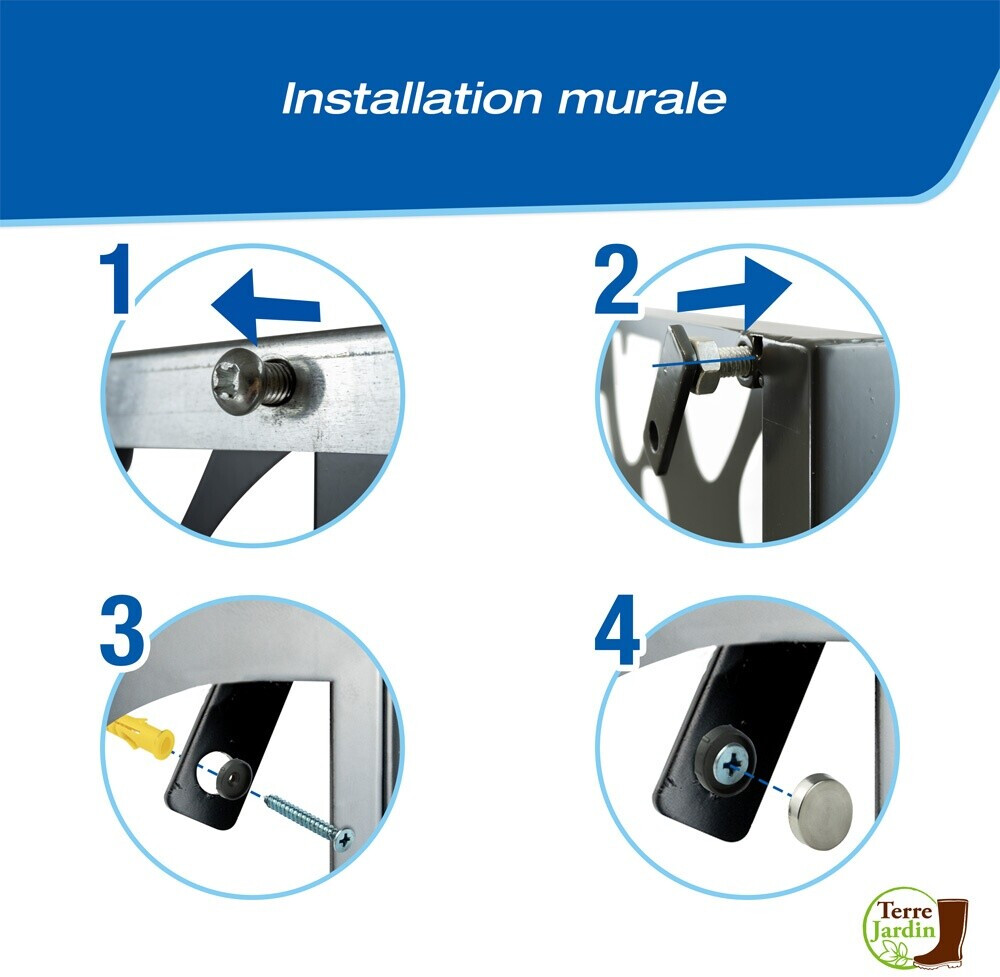 Installation murale

1

2

3

4

Terre Jardin