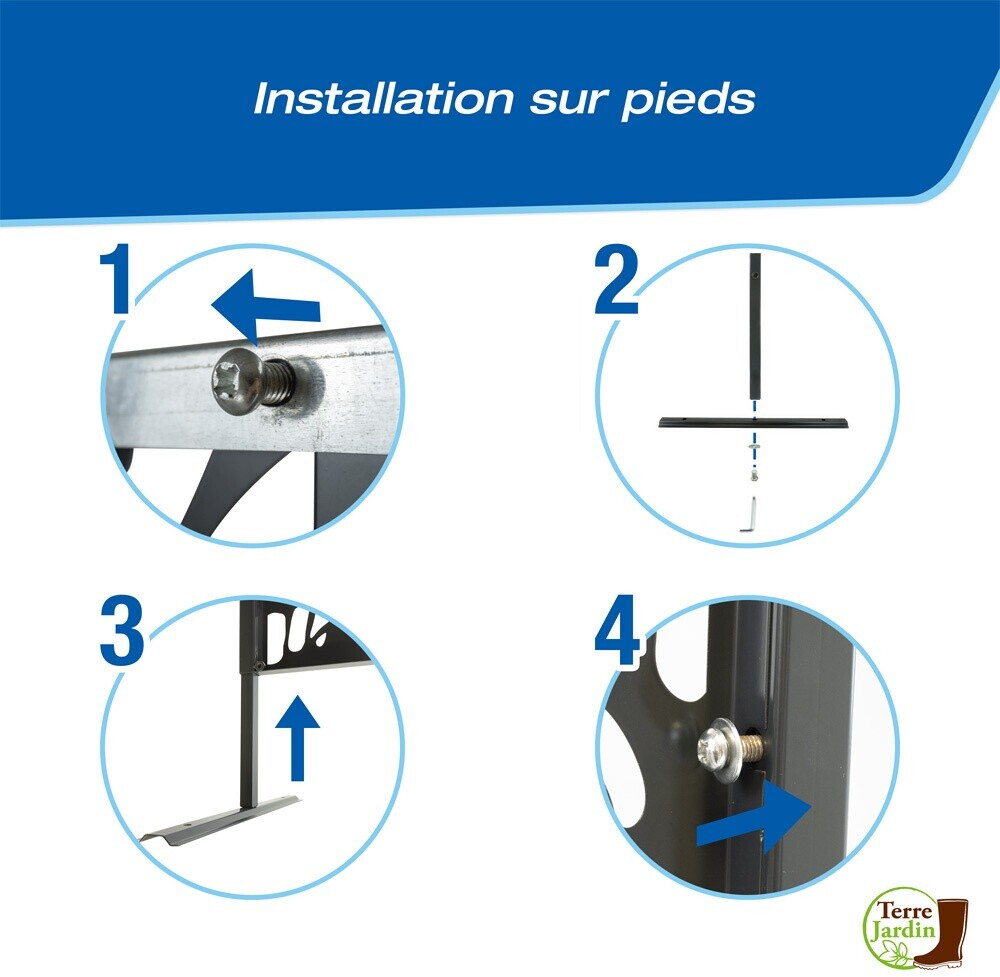 Installation sur pieds

1

2

3

4

Terre Jardin