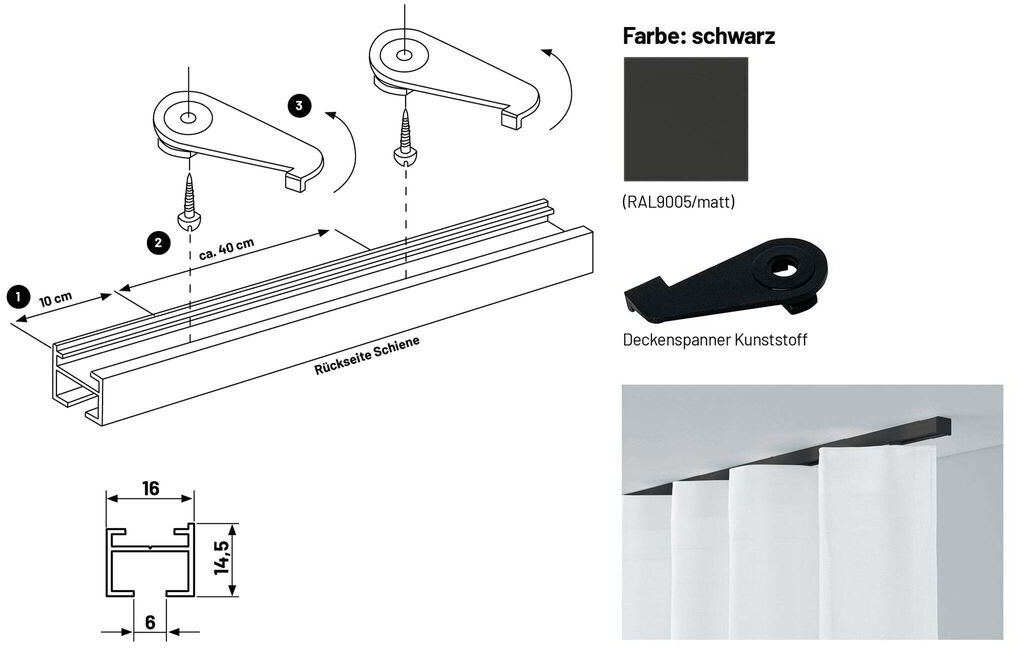 3
2
ca. 40 cm
1
10 cm
Rückseite Schiene
16
14,5
6
Farbe: schwarz
(RAL9005/matt)
Deckenspanner Kunststoff