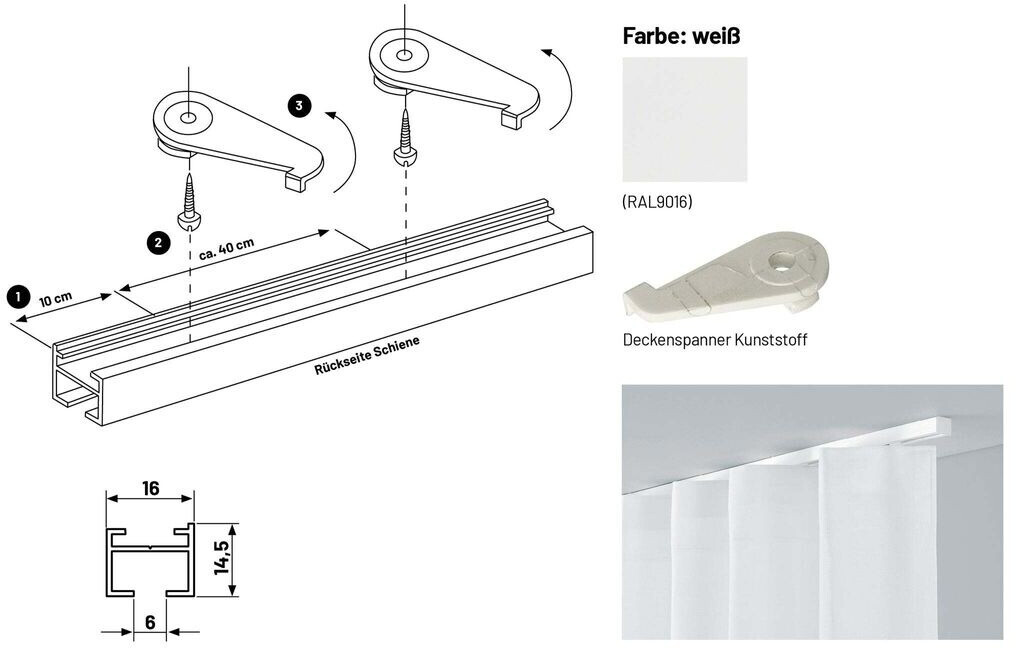 3

2

ca. 40 cm

1

10 cm

Rückseite Schiene

16

14,5

6

Farbe: weiß

(RAL9016)

Deckenspanner Kunststoff