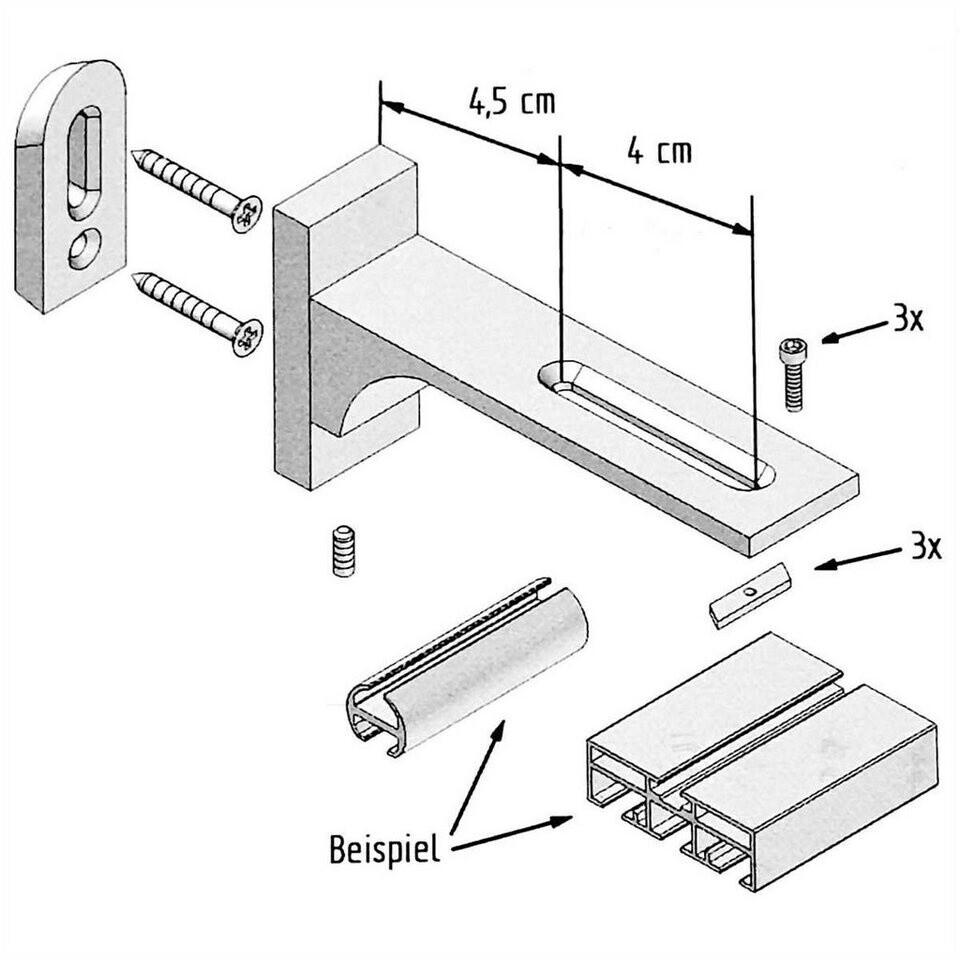 4,5 cm

4 cm

3x

3x

Beispiel