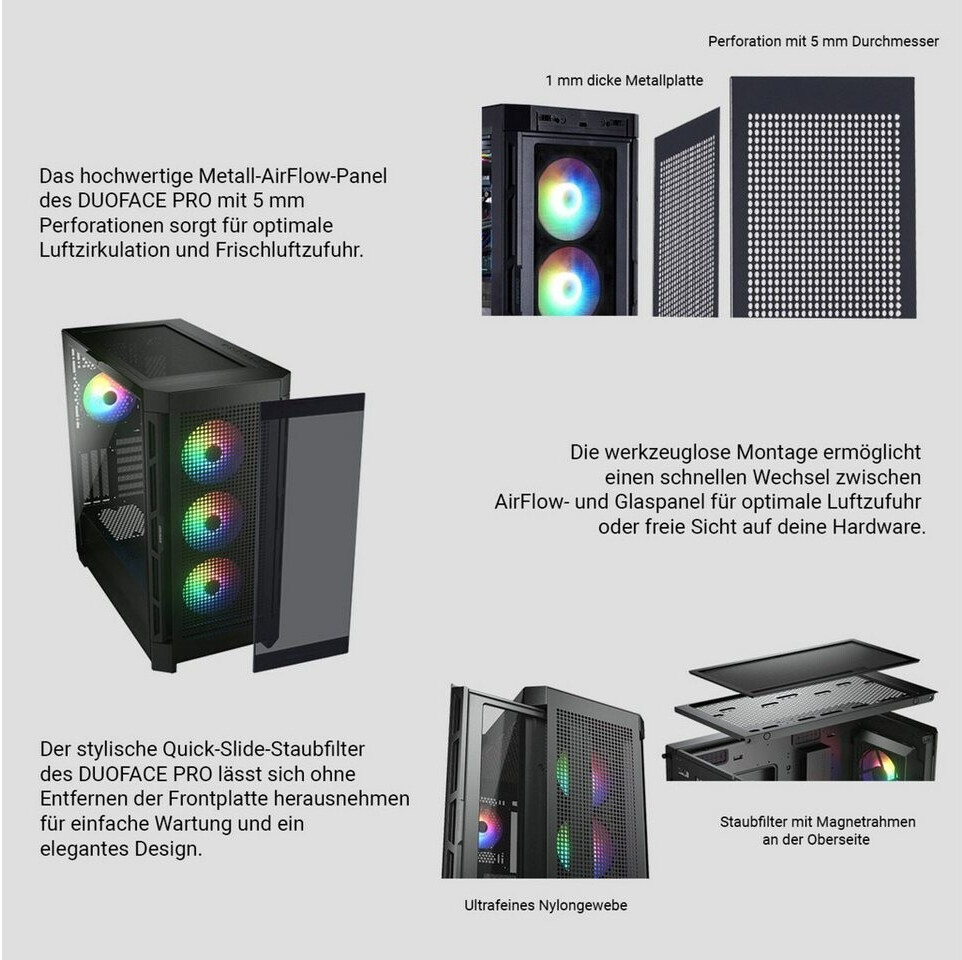 Perforation mit 5 mm Durchmesser

1 mm dicke Metallplatte

Das hochwertige Metall-AirFlow-Panel des DUOFACE PRO mit 5 mm Perforationen sorgt für optimale Luftzirkulation und Frischluftzufuhr.

Die werkzeuglose Montage ermöglicht einen schnellen Wechsel zwischen AirFlow- und Glaspanel für optimale Luftzufuhr oder freie Sicht auf deine Hardware.

Der stylische Quick-Slide-Staubfilter des DUOFACE PRO lässt sich ohne Entfernen der Frontplatte herausnehmen für einfache Wartung und ein elegantes Design.

Staubfilter mit Magnetrahmen an der Oberseite

Ultrafeines Nylongewebe