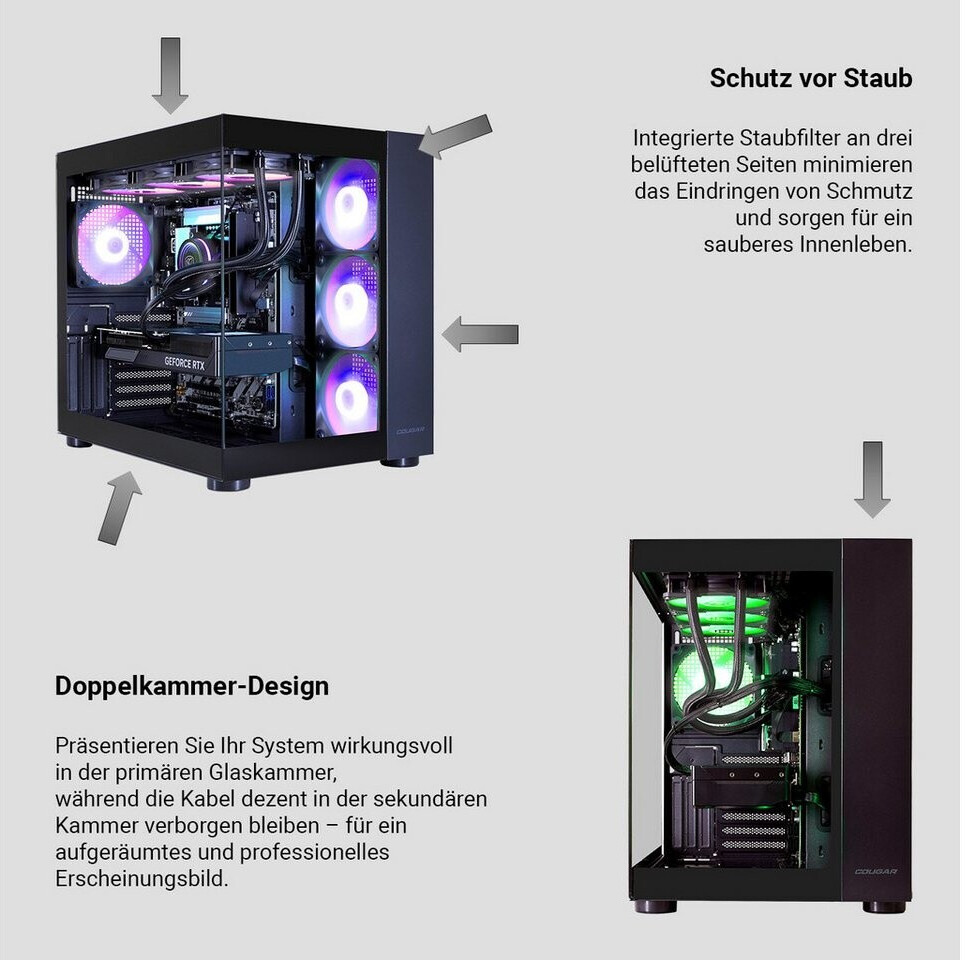 Schutz vor Staub

Integrierte Staubfilter an drei belüfteten Seiten minimieren das Eindringen von Schmutz und sorgen für ein sauberes Innenleben.

GEFORCE RTX

COUGAR

Doppelkammer-Design

Präsentieren Sie Ihr System wirkungsvoll in der primären Glaskammer, während die Kabel dezent in der sekundären Kammer verborgen bleiben – für ein aufgeräumtes und professionelles Erscheinungsbild.

COUGAR