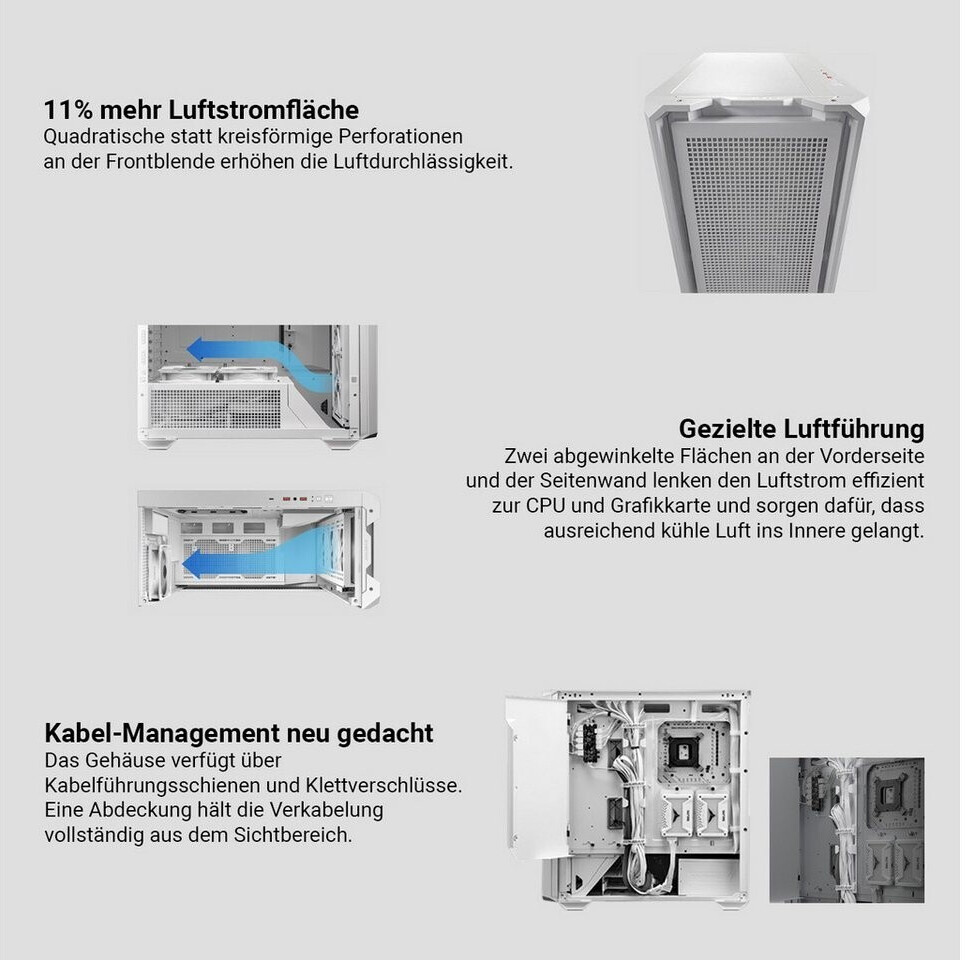 11% mehr Luftstromfläche
Quadratische statt kreisförmige Perforationen an der Frontblende erhöhen die Luftdurchlässigkeit.

Gezielte Luftführung
Zwei abgewinkelte Flächen an der Vorderseite und der Seitenwand lenken den Luftstrom effizient zur CPU und Grafikkarte und sorgen dafür, dass ausreichend kühle Luft ins Innere gelangt.

Kabel-Management neu gedacht
Das Gehäuse verfügt über Kabelführungsschienen und Klettverschlüsse. Eine Abdeckung hält die Verkabelung vollständig aus dem Sichtbereich.