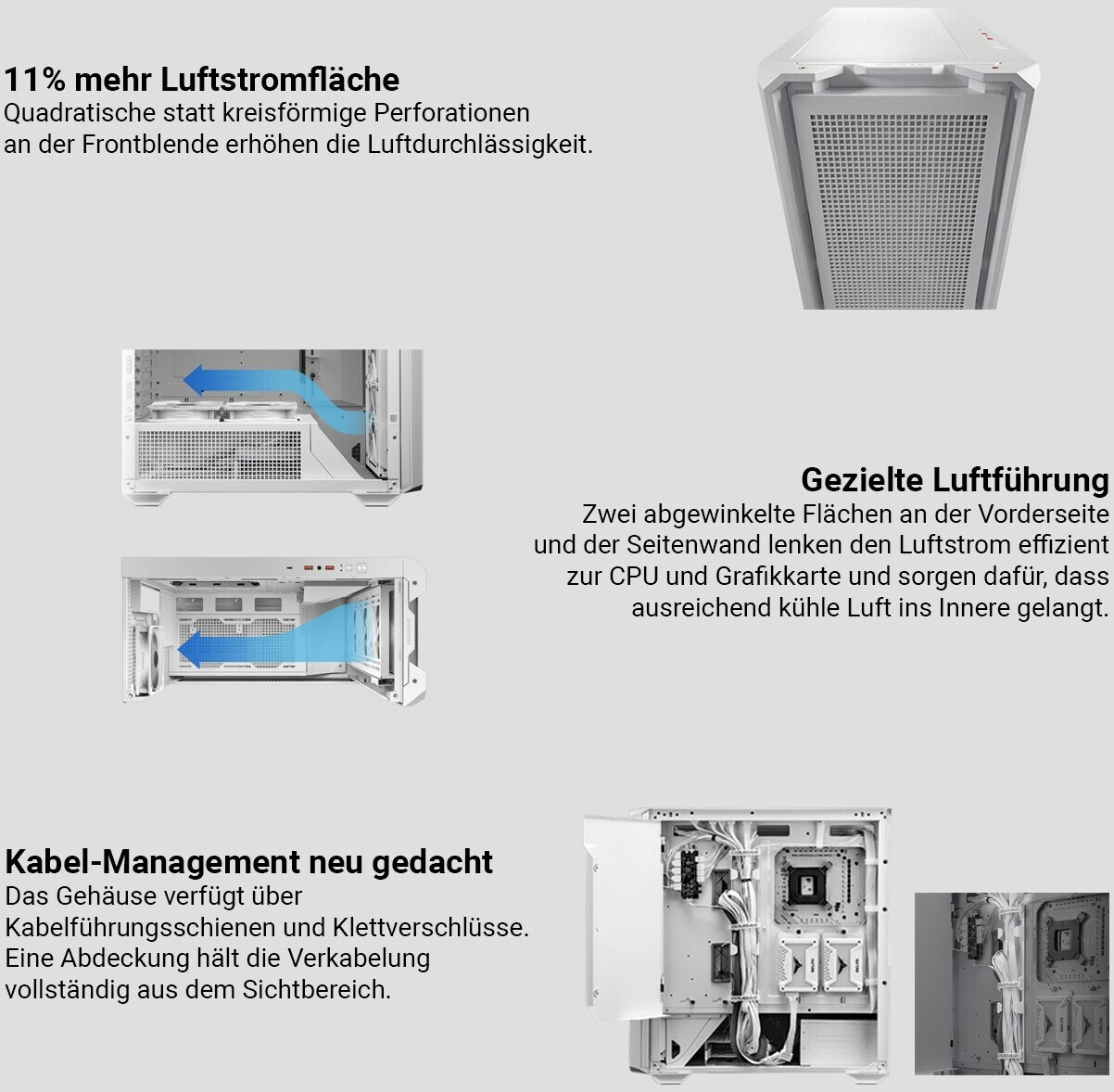 11% mehr Luftstromfläche
Quadratische statt kreisförmige Perforationen an der Frontblende erhöhen die Luftdurchlässigkeit.

Gezielte Luftführung
Zwei abgewinkelte Flächen an der Vorderseite und der Seitenwand lenken den Luftstrom effizient zur CPU und Grafikkarte und sorgen dafür, dass ausreichend kühle Luft ins Innere gelangt.

Kabel-Management neu gedacht
Das Gehäuse verfügt über Kabelführungsschienen und Klettverschlüsse. Eine Abdeckung hält die Verkabelung vollständig aus dem Sichtbereich.