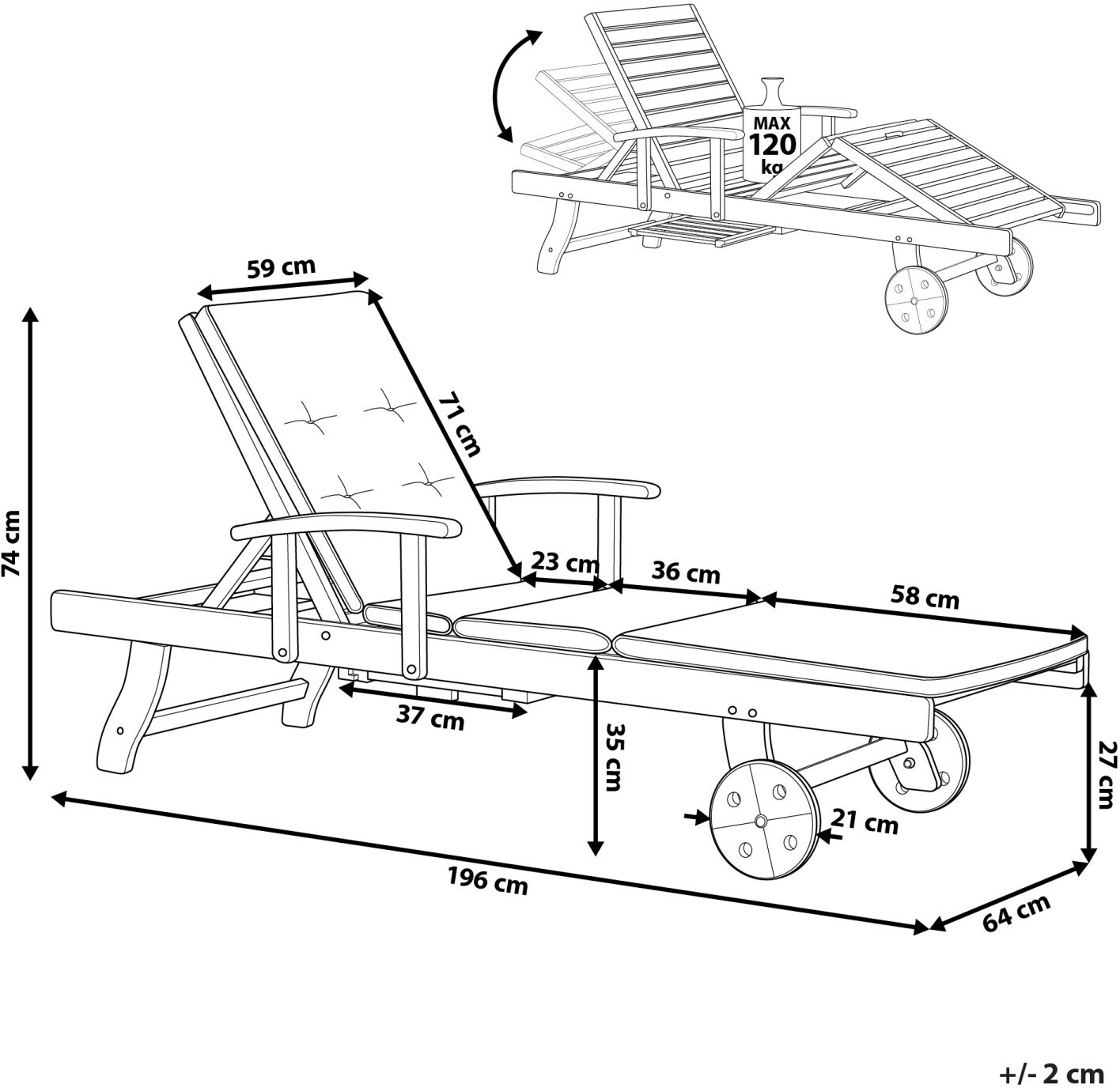 MAX
120
kg

59 cm

71 cm

74 cm

23 cm

36 cm

58 cm

37 cm

35 cm

27 cm

21 cm

196 cm

64 cm

+/- 2 cm