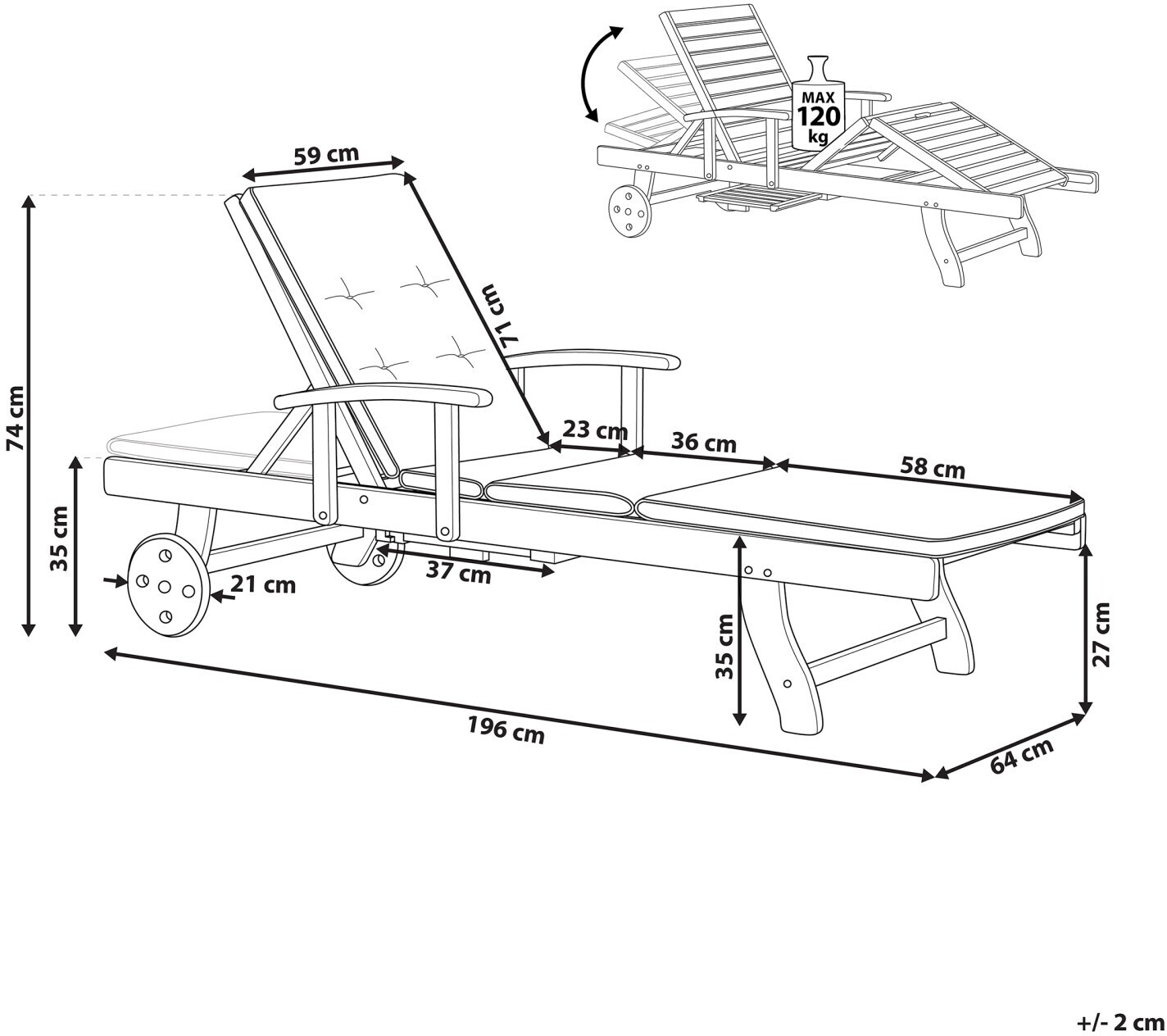 MAX
120
kg

59 cm

71 cm

74 cm

23 cm

36 cm

58 cm

35 cm

21 cm

37 cm

35 cm

27 cm

196 cm

64 cm

+/- 2 cm