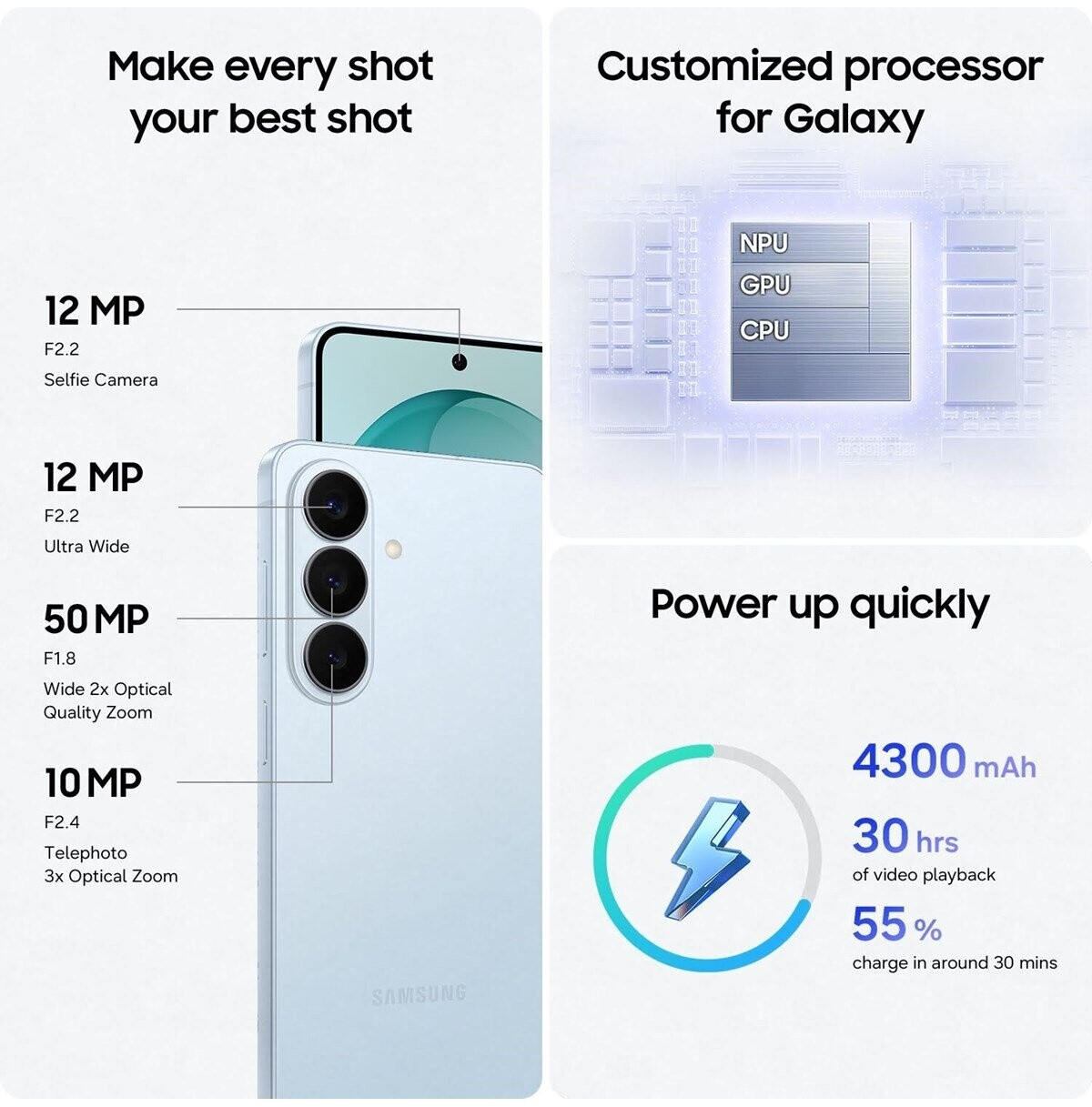 Make every shot your best shot

12 MP
F2.2
Selfie Camera

12 MP
F2.2
Ultra Wide

50 MP
F1.8
Wide 2x Optical Quality Zoom

10 MP
F2.4
Telephoto
3x Optical Zoom

SAMSUNG

Customized processor for Galaxy

NPU
GPU
CPU

Power up quickly

4300 mAh
30 hrs
of video playback
55 %
charge in around 30 mins