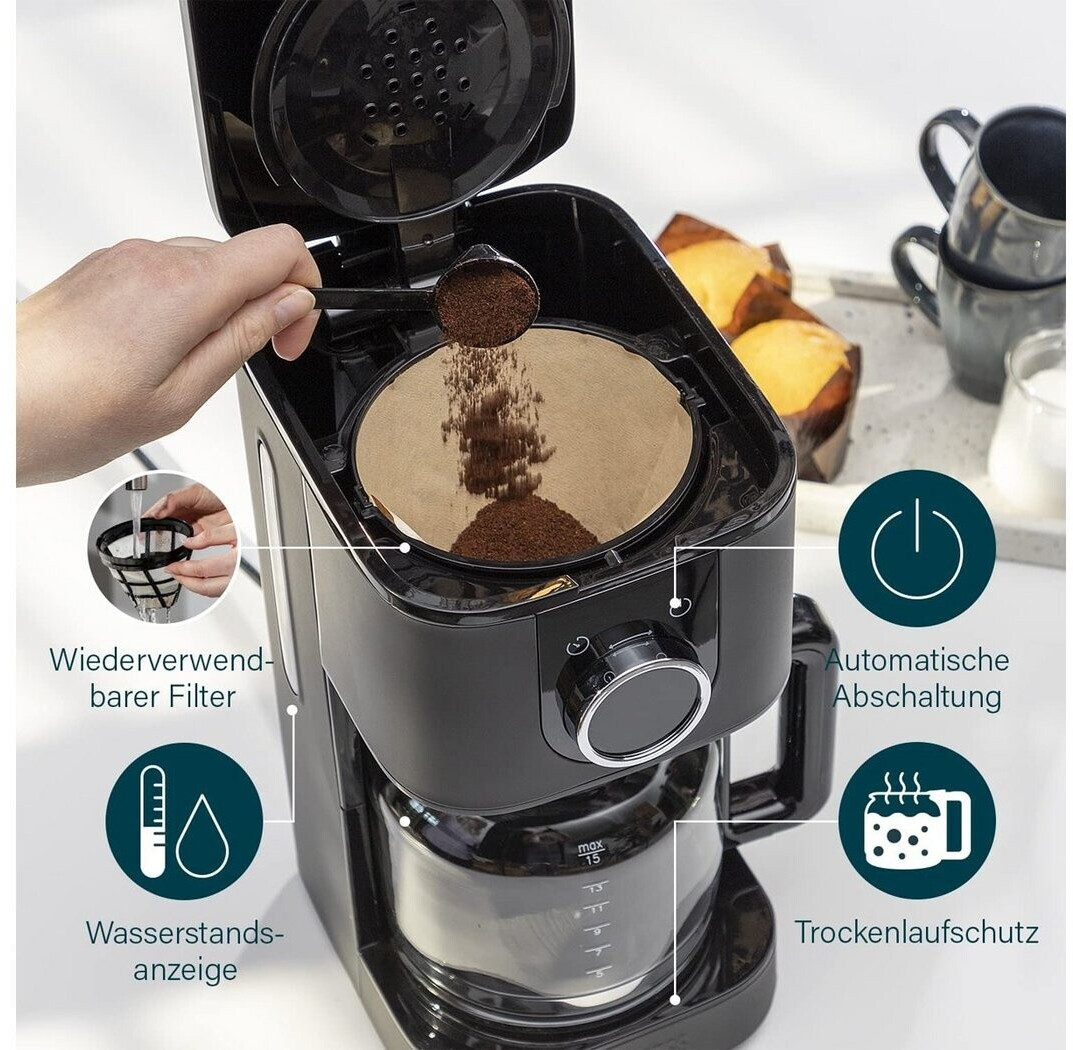 Wiederverwendbarer Filter

Automatische Abschaltung

Wasserstandsanzeige

Trockenlaufschutz

max 15

13

11

9

7

5