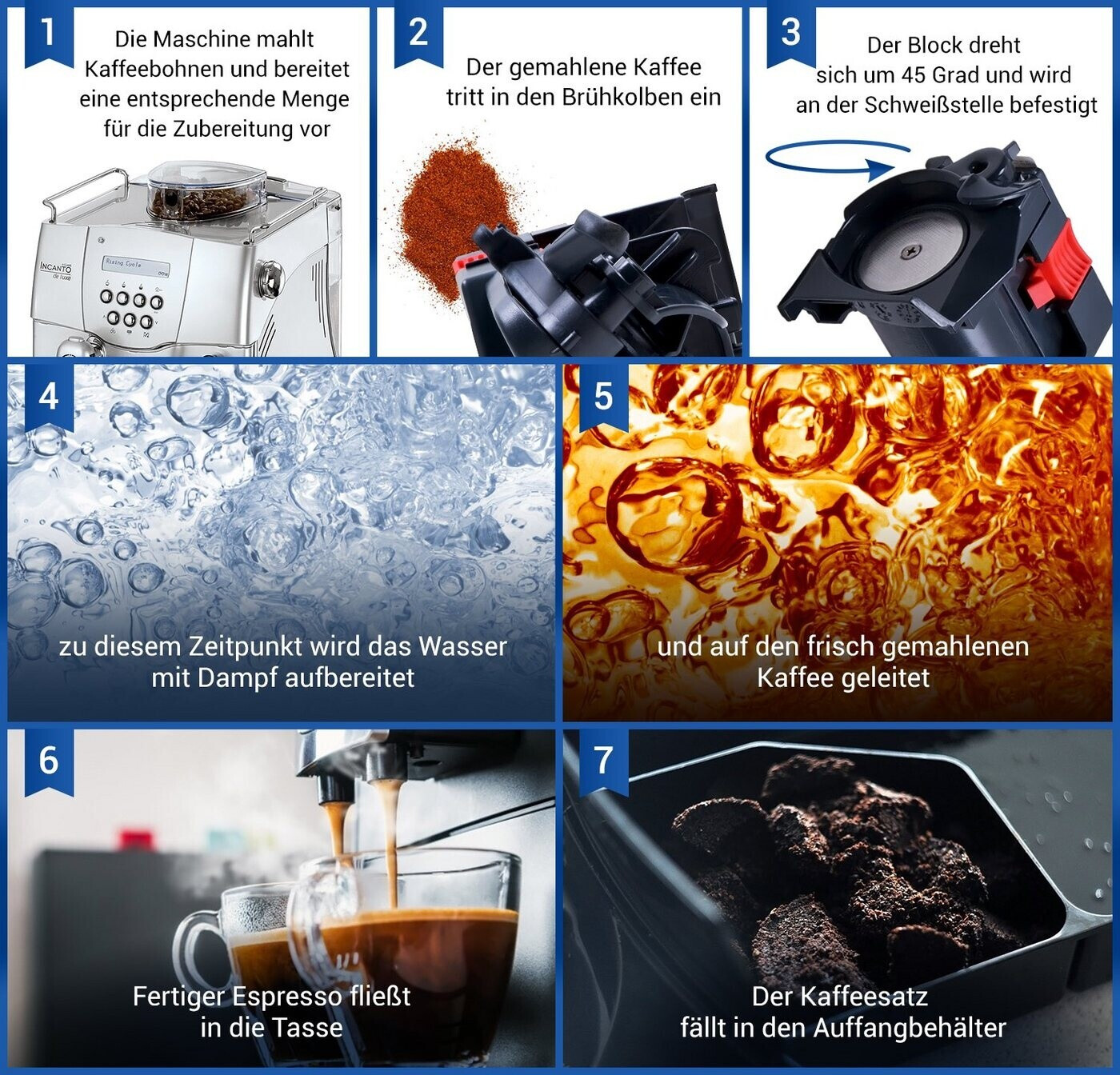 1

Die Maschine mahlt Kaffeebohnen und bereitet eine entsprechende Menge für die Zubereitung vor

INCANTO de luxe

Rising Cycle

2

Der gemahlene Kaffee tritt in den Brühkolben ein

3

Der Block dreht sich um 45 Grad und wird an der Schweißstelle befestigt

4

zu diesem Zeitpunkt wird das Wasser mit Dampf aufbereitet

5

und auf den frisch gemahlenen Kaffee geleitet

6

Fertiger Espresso fließt in die Tasse

7

Der Kaffeesatz fällt in den Auffangbehälter