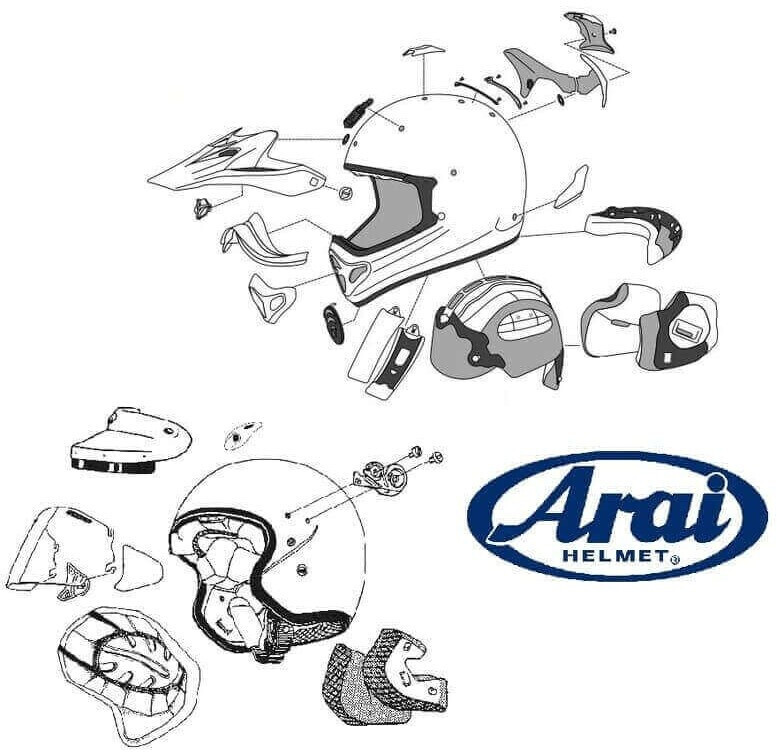 Arai
HELMET®