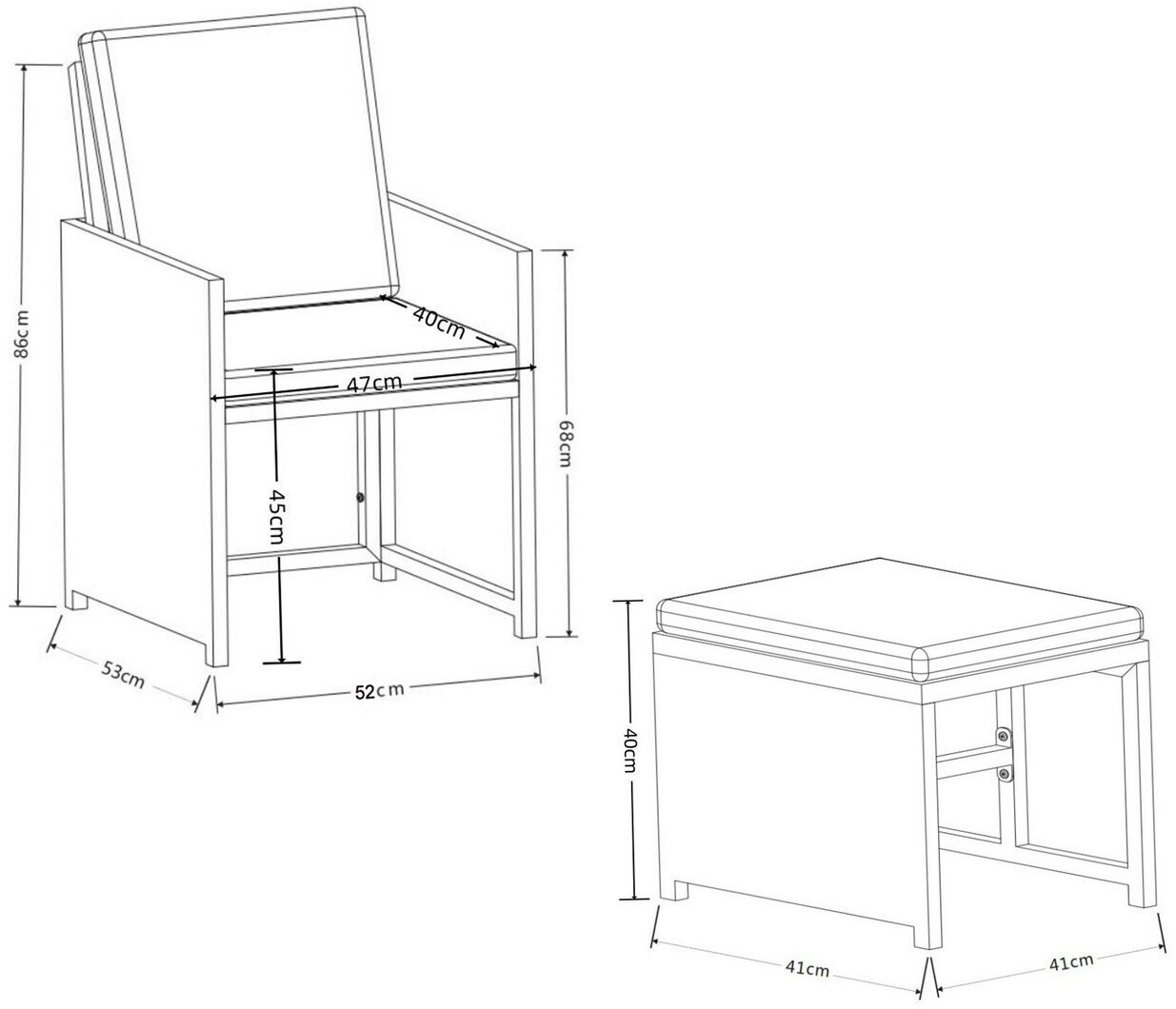 86cm
40cm
47cm
68cm
45cm
53cm
52cm
40cm
41cm
41cm