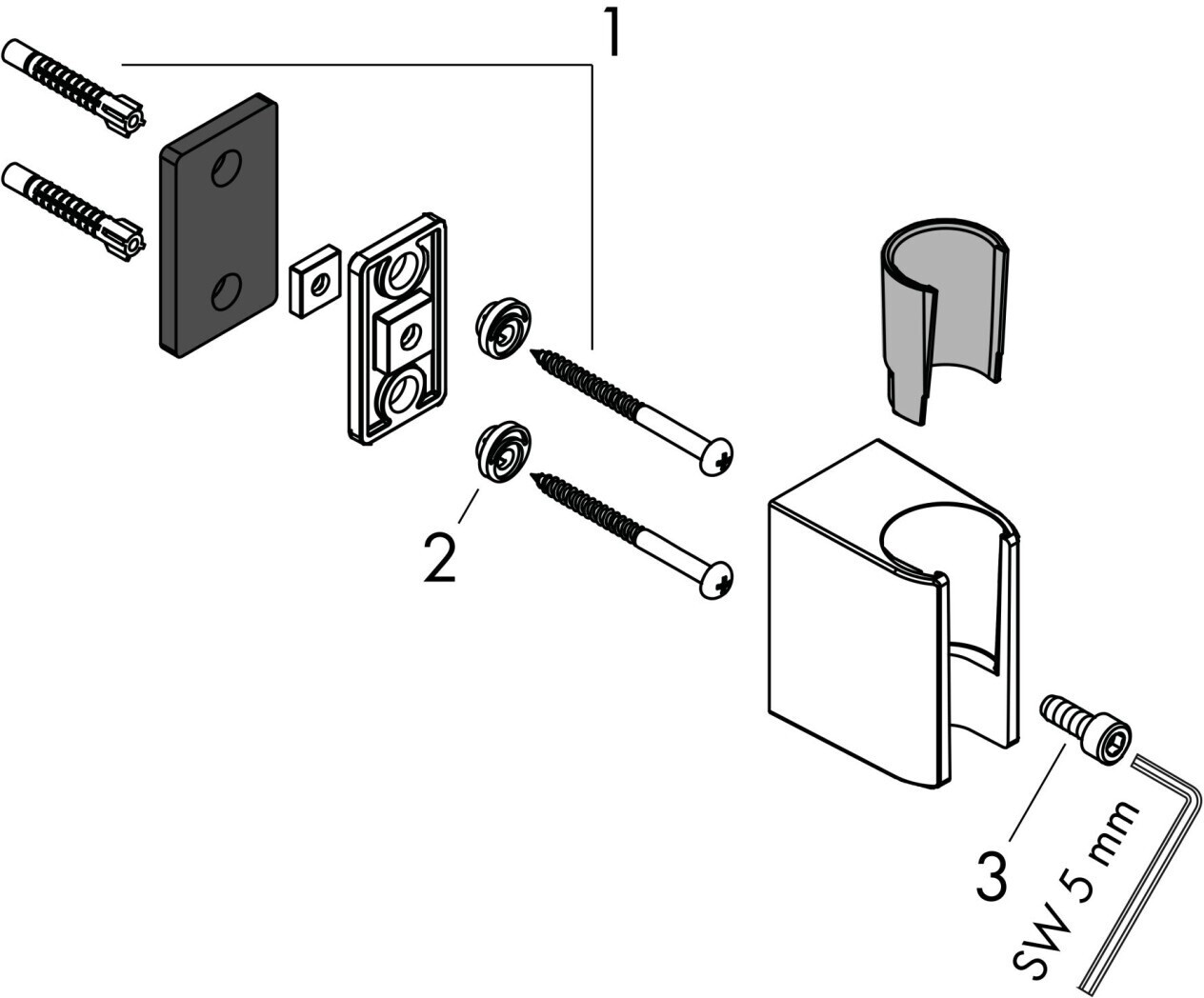 1

2

3

SW 5 mm