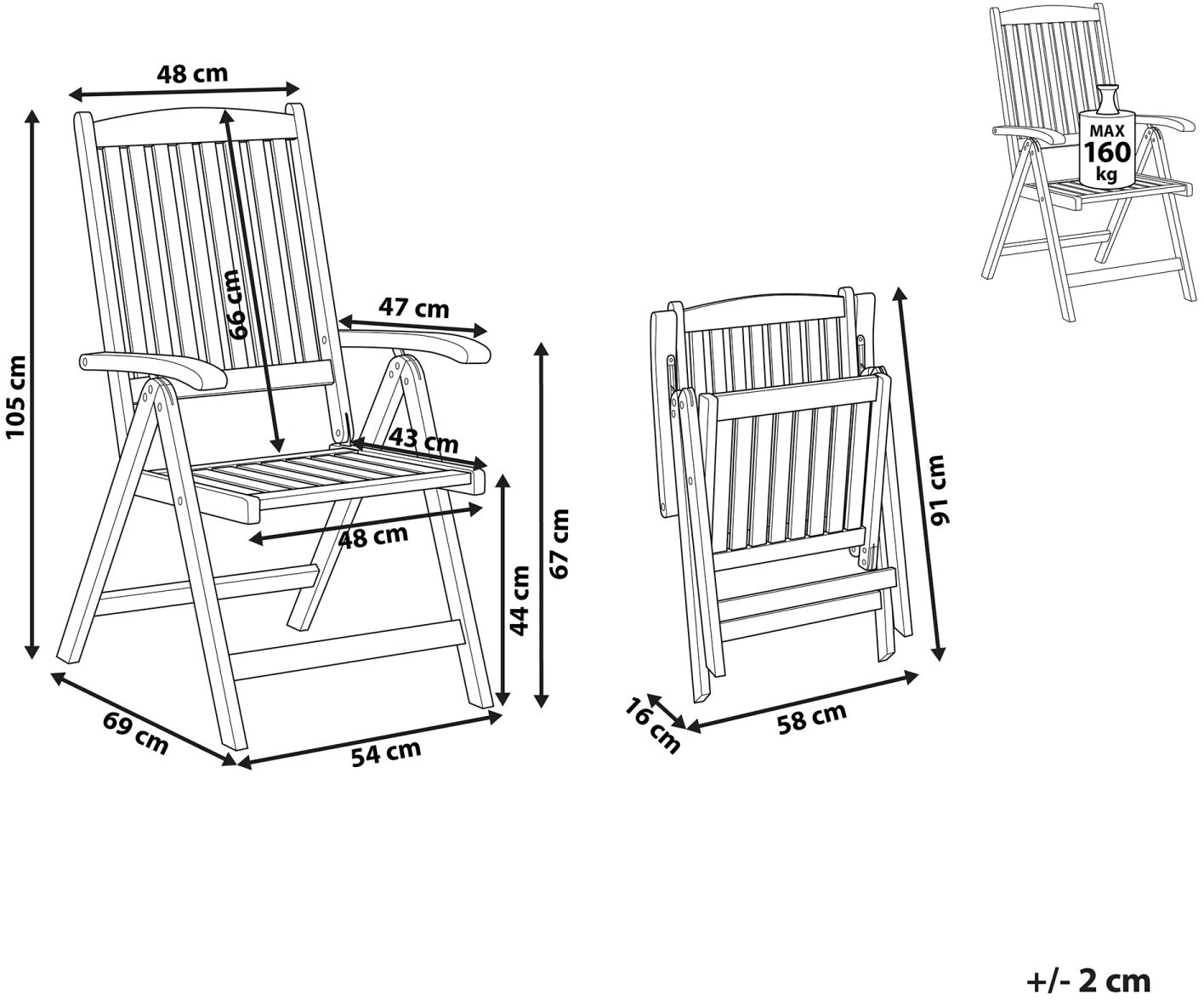 48 cm
105 cm
66 cm
47 cm
43 cm
48 cm
44 cm
67 cm
69 cm
54 cm
91 cm
16 cm
58 cm
MAX
160
kg
+/- 2 cm