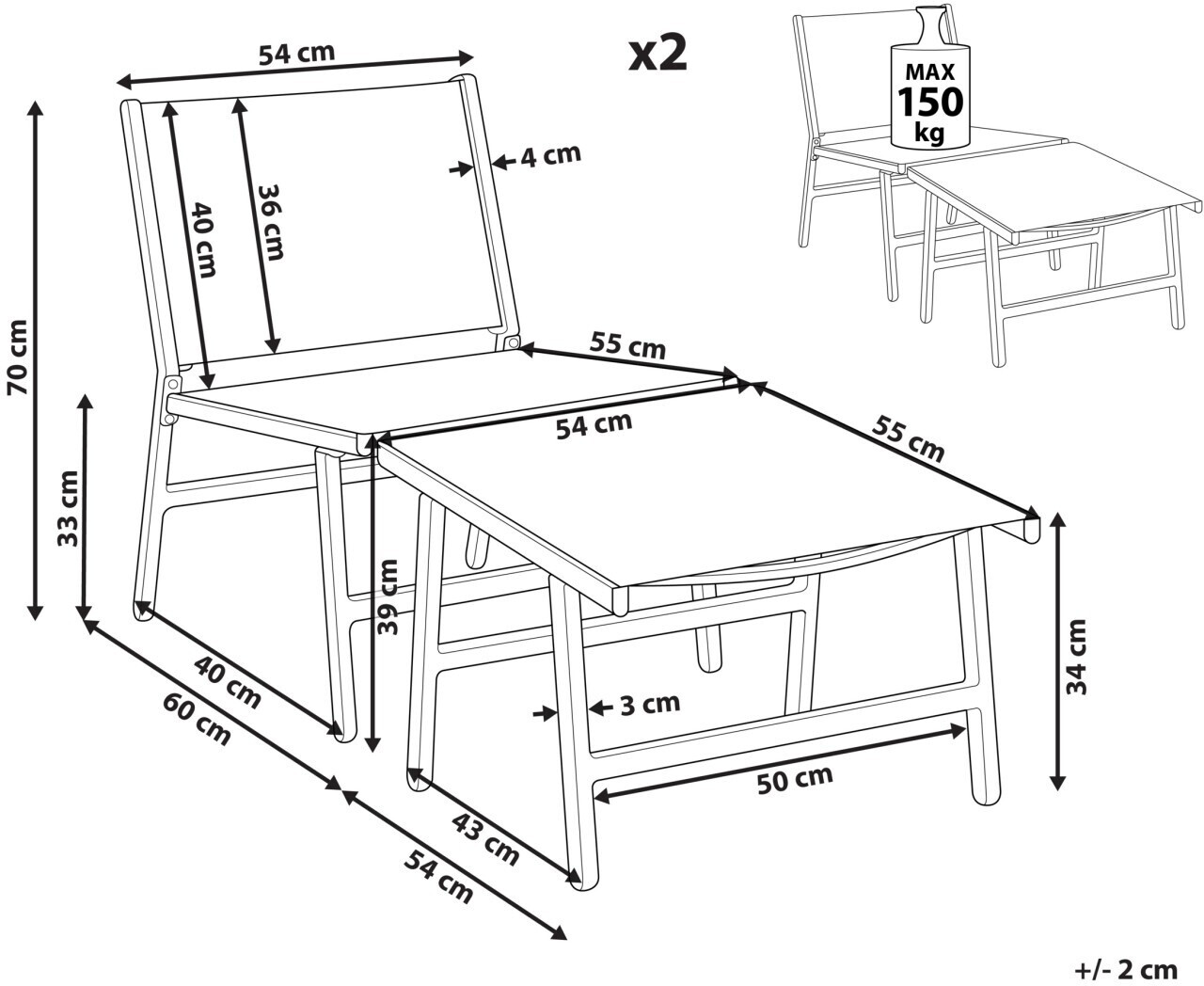 54 cm

x2

MAX
150
kg

4 cm

40 cm

36 cm

70 cm

55 cm

54 cm

55 cm

33 cm

39 cm

34 cm

40 cm

60 cm

3 cm

50 cm

43 cm

54 cm

+/- 2 cm