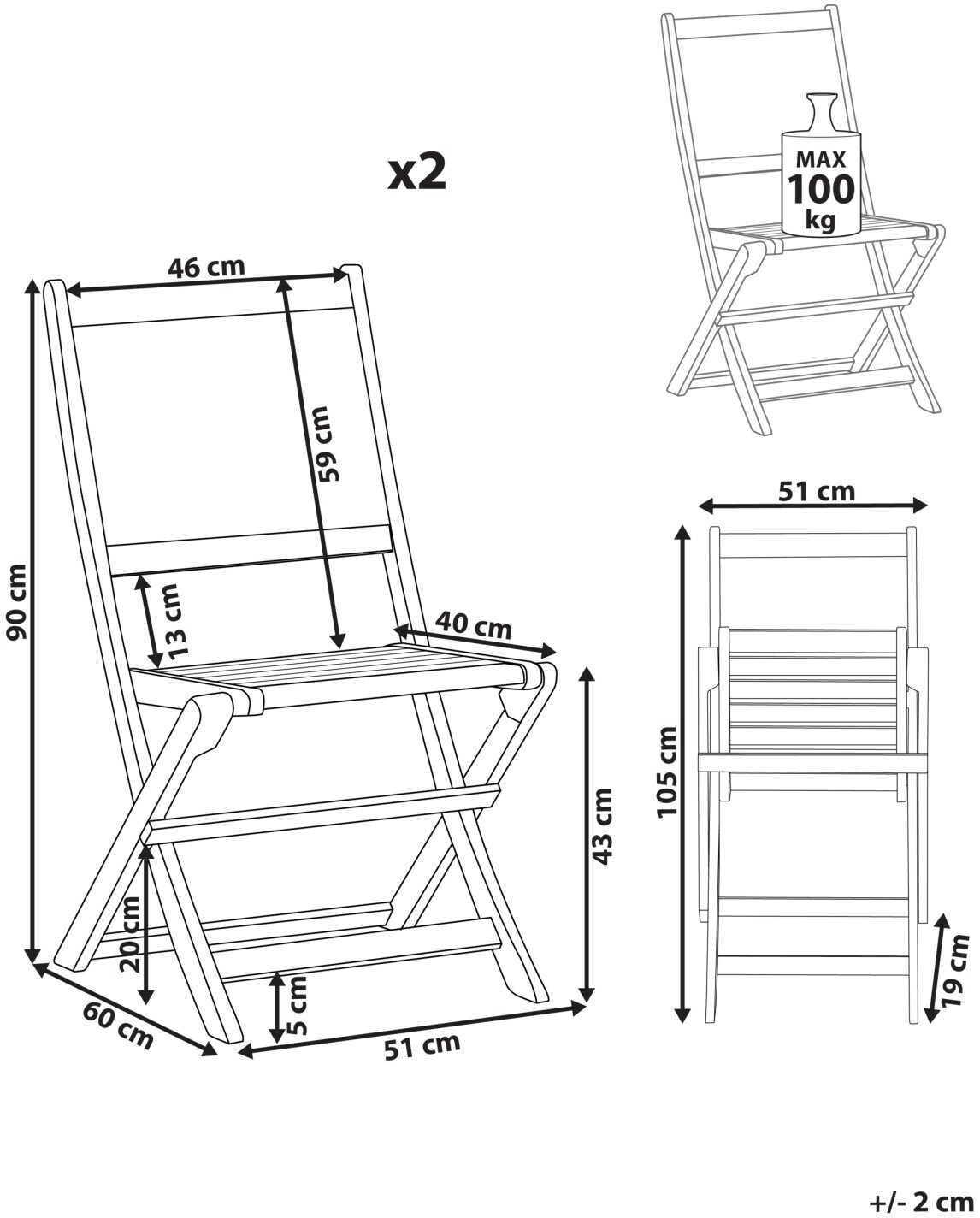 x2

MAX
100
kg

46 cm
59 cm
90 cm
13 cm
40 cm
43 cm
20 cm
5 cm
60 cm
51 cm

51 cm
105 cm
19 cm

+/- 2 cm