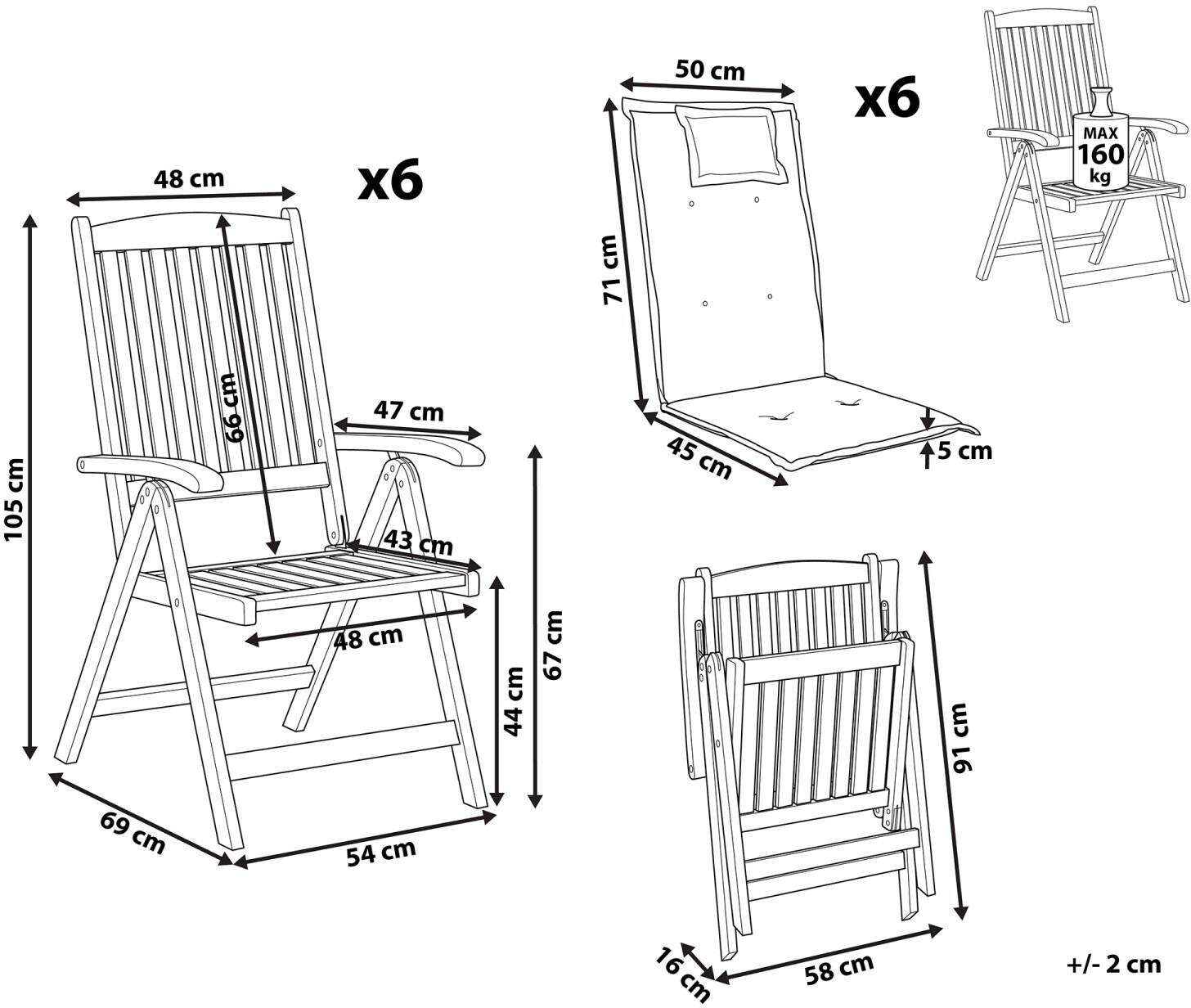 48 cm
x6
105 cm
66 cm
47 cm
43 cm
48 cm
44 cm
67 cm
69 cm
54 cm

50 cm
x6
71 cm
45 cm
5 cm

MAX
160
kg

91 cm
16 cm
58 cm
+/- 2 cm