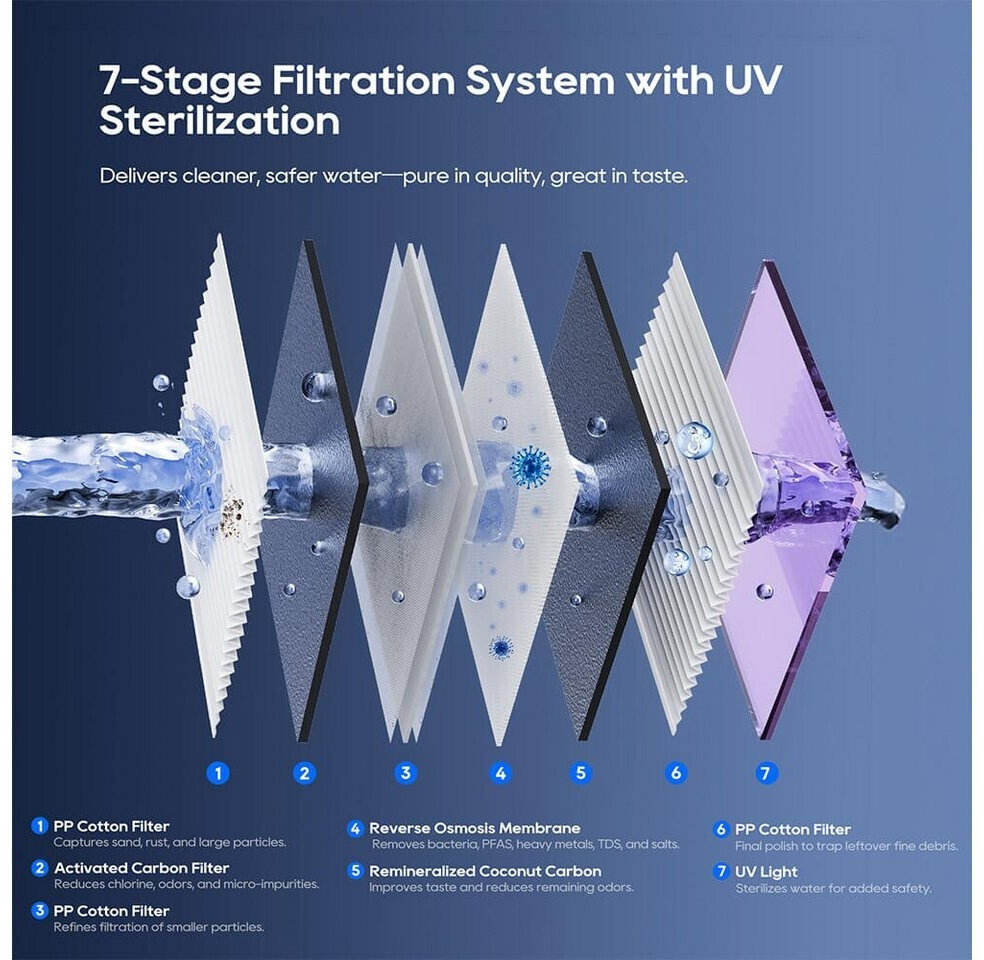 7-Stage Filtration System with UV Sterilization

Delivers cleaner, safer water—pure in quality, great in taste.

1 2 3 4 5 6 7

1 PP Cotton Filter
Captures sand, rust, and large particles.

2 Activated Carbon Filter
Reduces chlorine, odors, and micro-impurities.

3 PP Cotton Filter
Refines filtration of smaller particles.

4 Reverse Osmosis Membrane
Removes bacteria, PFAS, heavy metals, TDS, and salts.

5 Remineralized Coconut Carbon
Improves taste and reduces remaining odors.

6 PP Cotton Filter
Final polish to trap leftover fine debris.

7 UV Light
Sterilizes water for added safety.