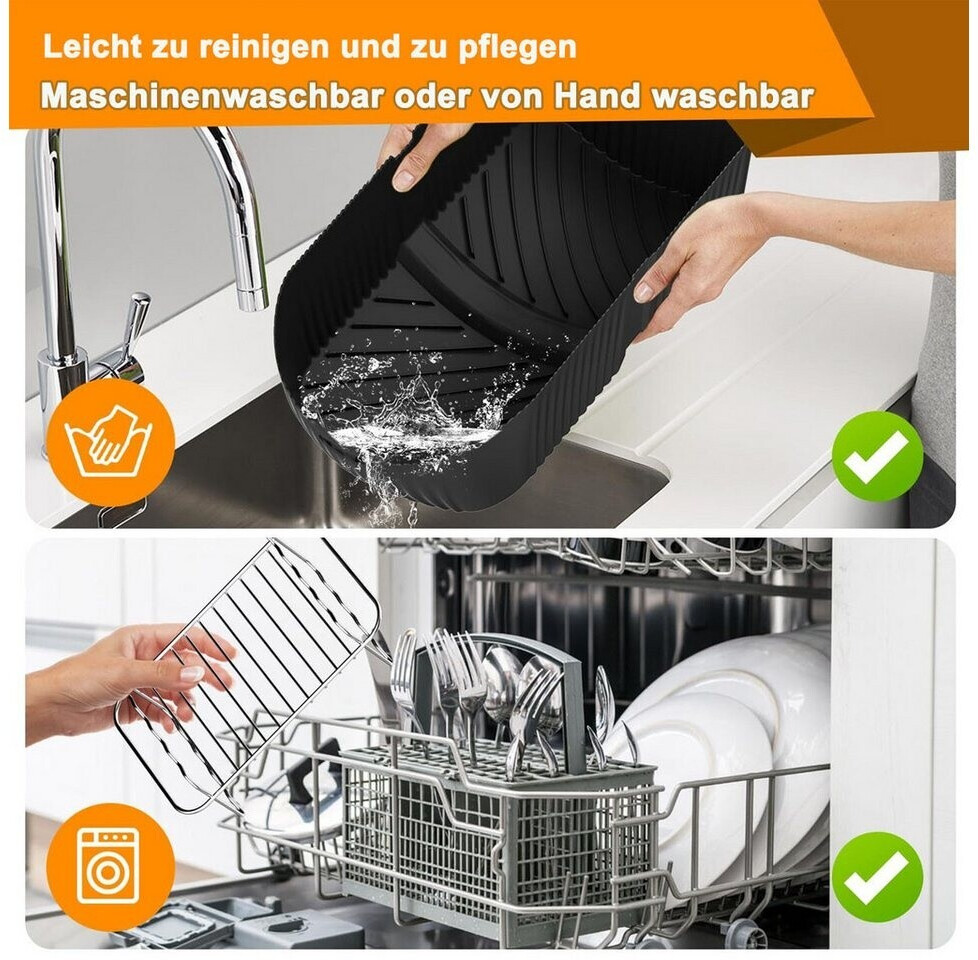 Leicht zu reinigen und zu pflegen
Maschinenwaschbar oder von Hand waschbar