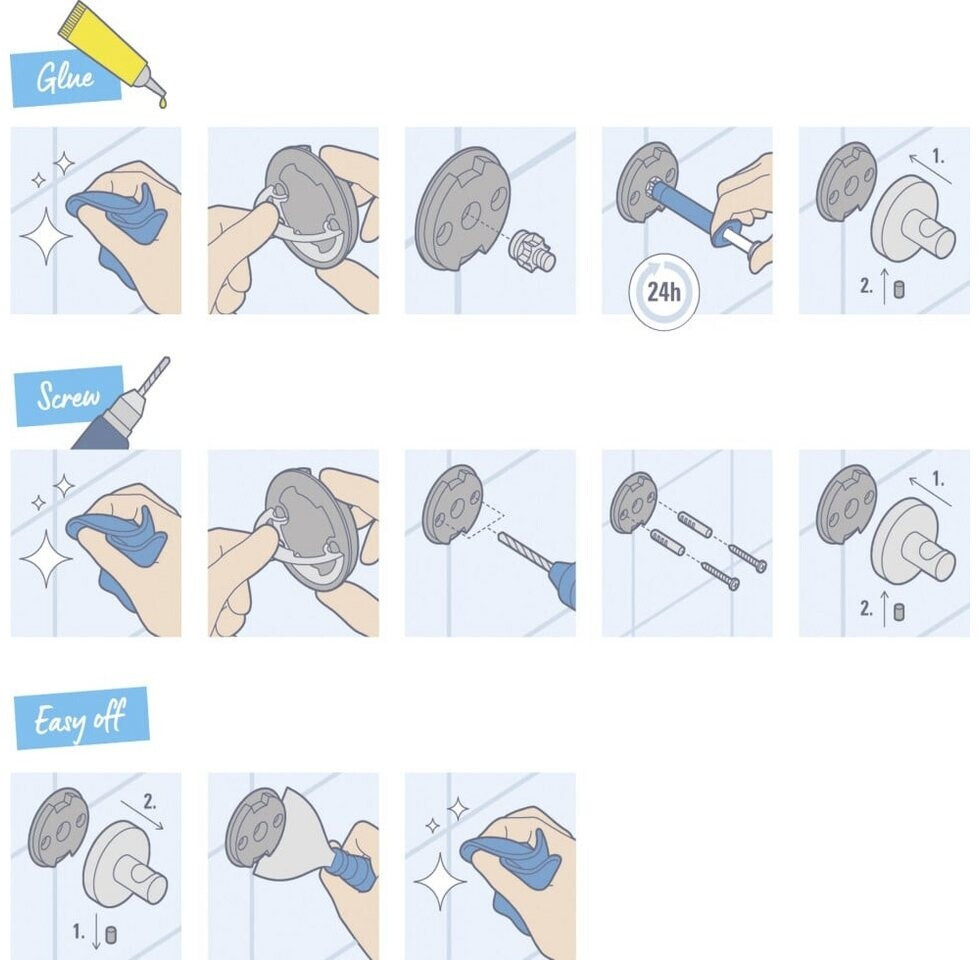 Glue

24h

1.

2.

Screw

1.

2.

Easy off

2.

1.