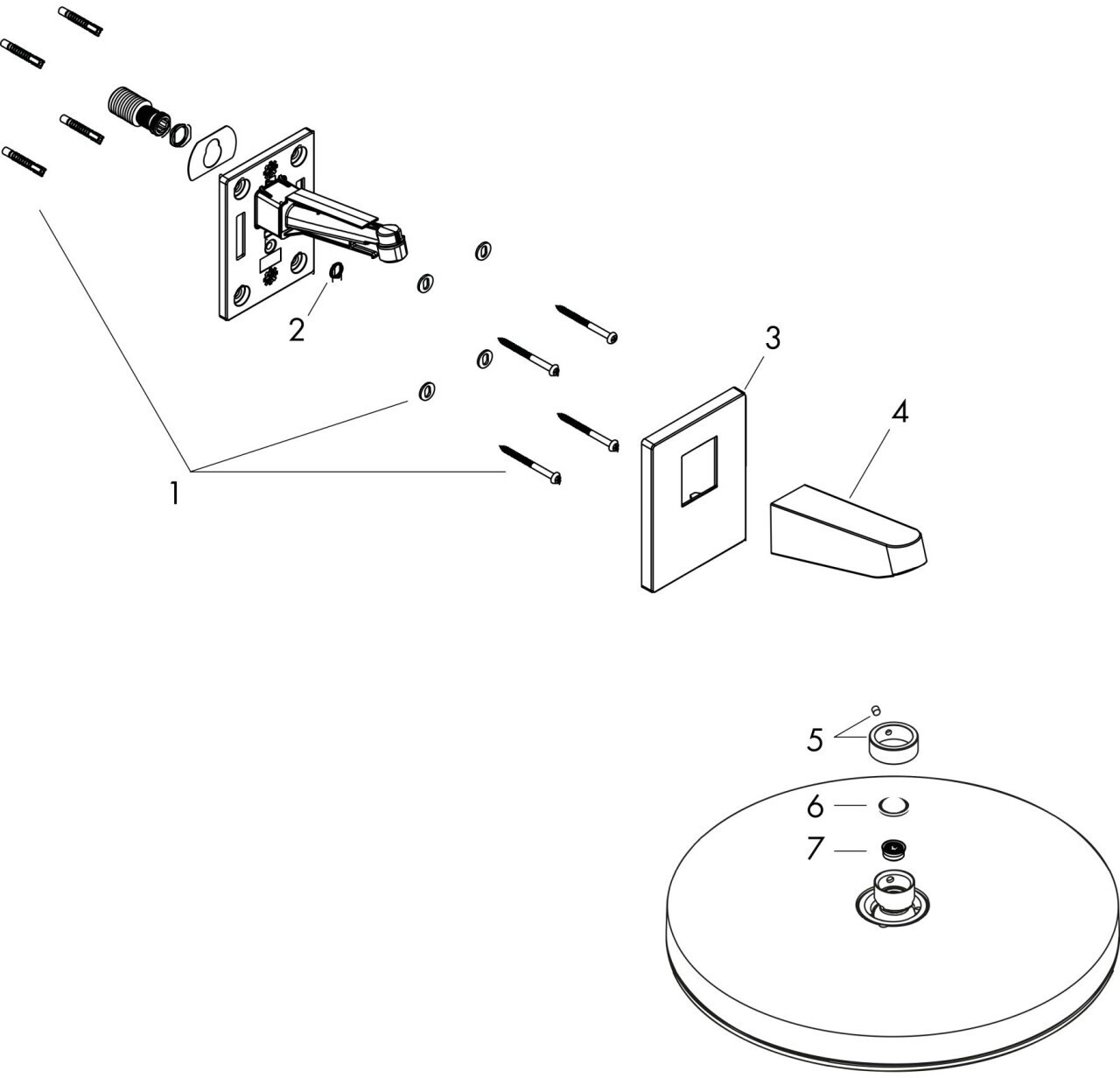 2
3
4
1
5
6
7