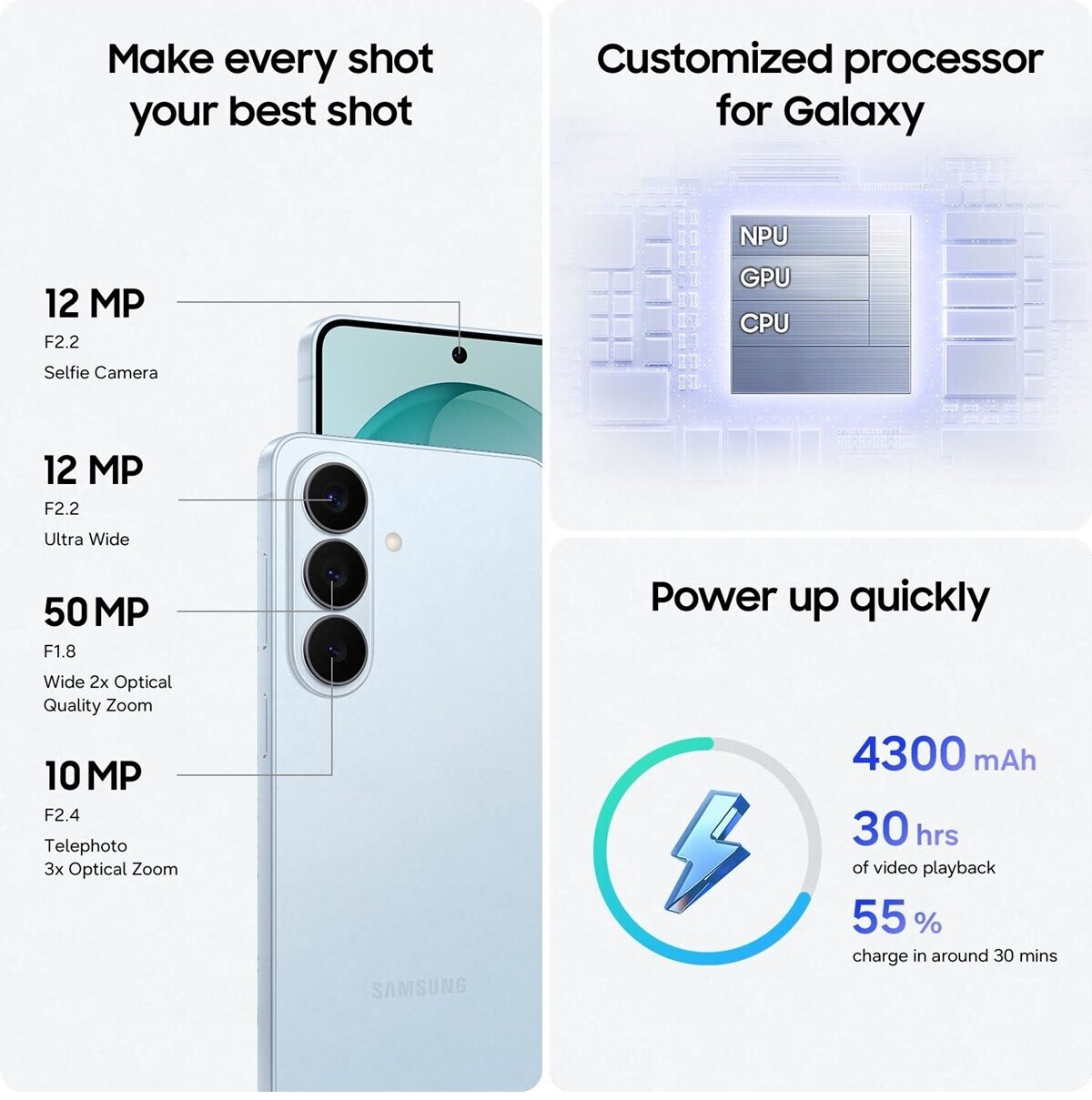 Make every shot your best shot

12 MP
F2.2
Selfie Camera

12 MP
F2.2
Ultra Wide

50 MP
F1.8
Wide 2x Optical Quality Zoom

10 MP
F2.4
Telephoto
3x Optical Zoom

SAMSUNG

Customized processor for Galaxy

NPU
GPU
CPU

Power up quickly

4300 mAh
30 hrs
of video playback
55 %
charge in around 30 mins