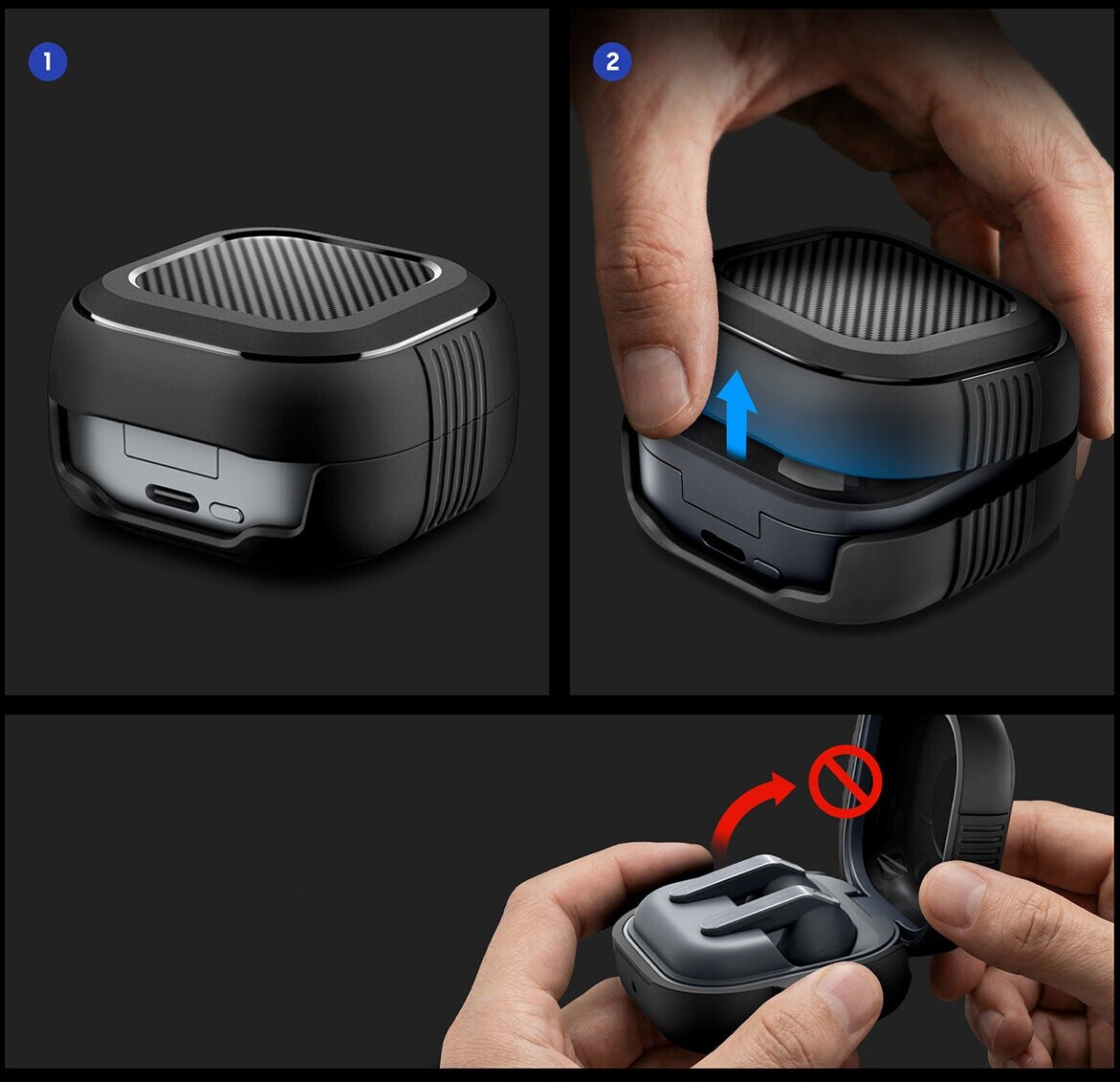 1

2