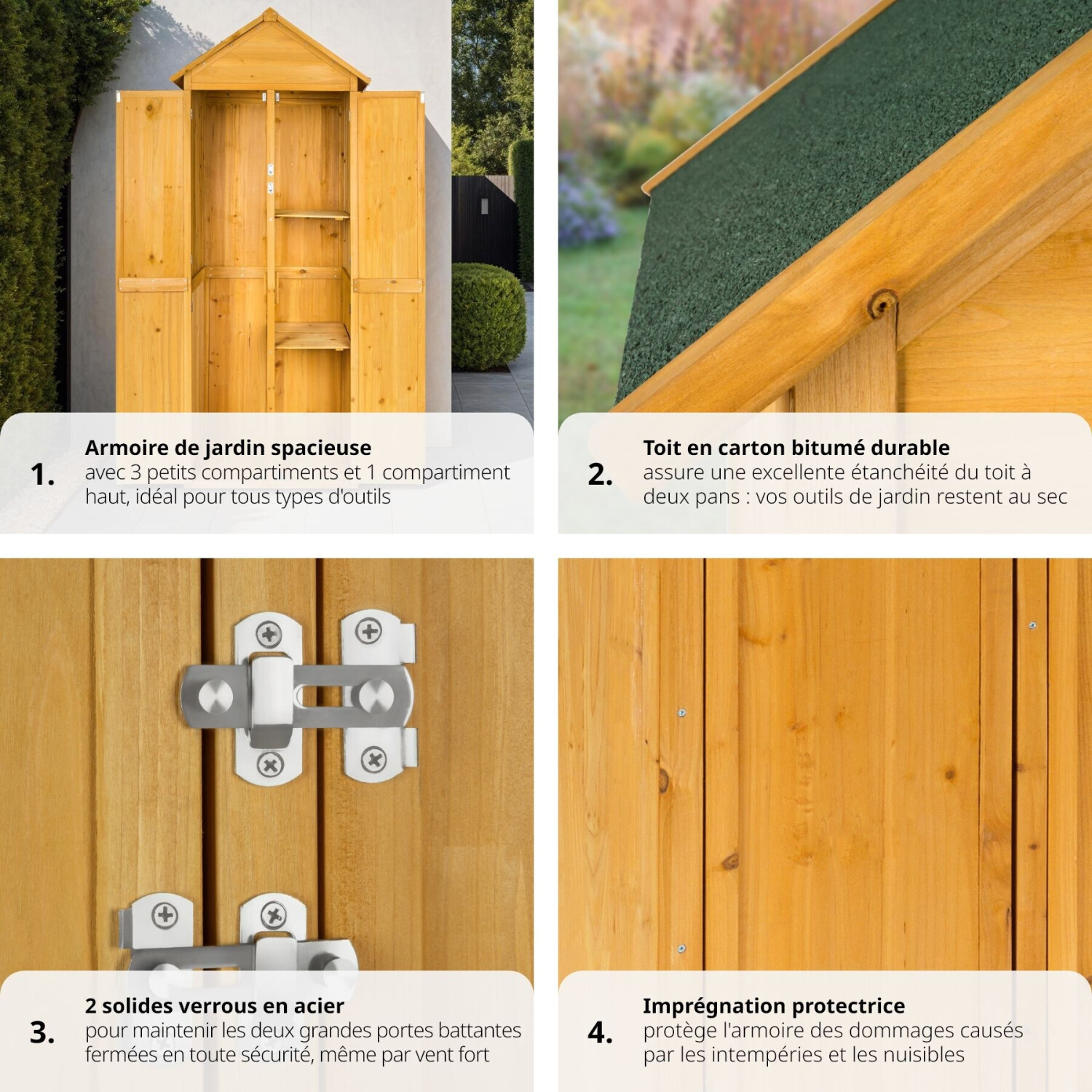 1. Armoire de jardin spacieuse
avec 3 petits compartiments et 1 compartiment haut, idéal pour tous types d'outils

2. Toit en carton bitumé durable
assure une excellente étanchéité du toit à deux pans : vos outils de jardin restent au sec

3. 2 solides verrous en acier
pour maintenir les deux grandes portes battantes fermées en toute sécurité, même par vent fort

4. Imprégnation protectrice
protège l'armoire des dommages causés par les intempéries et les nuisibles