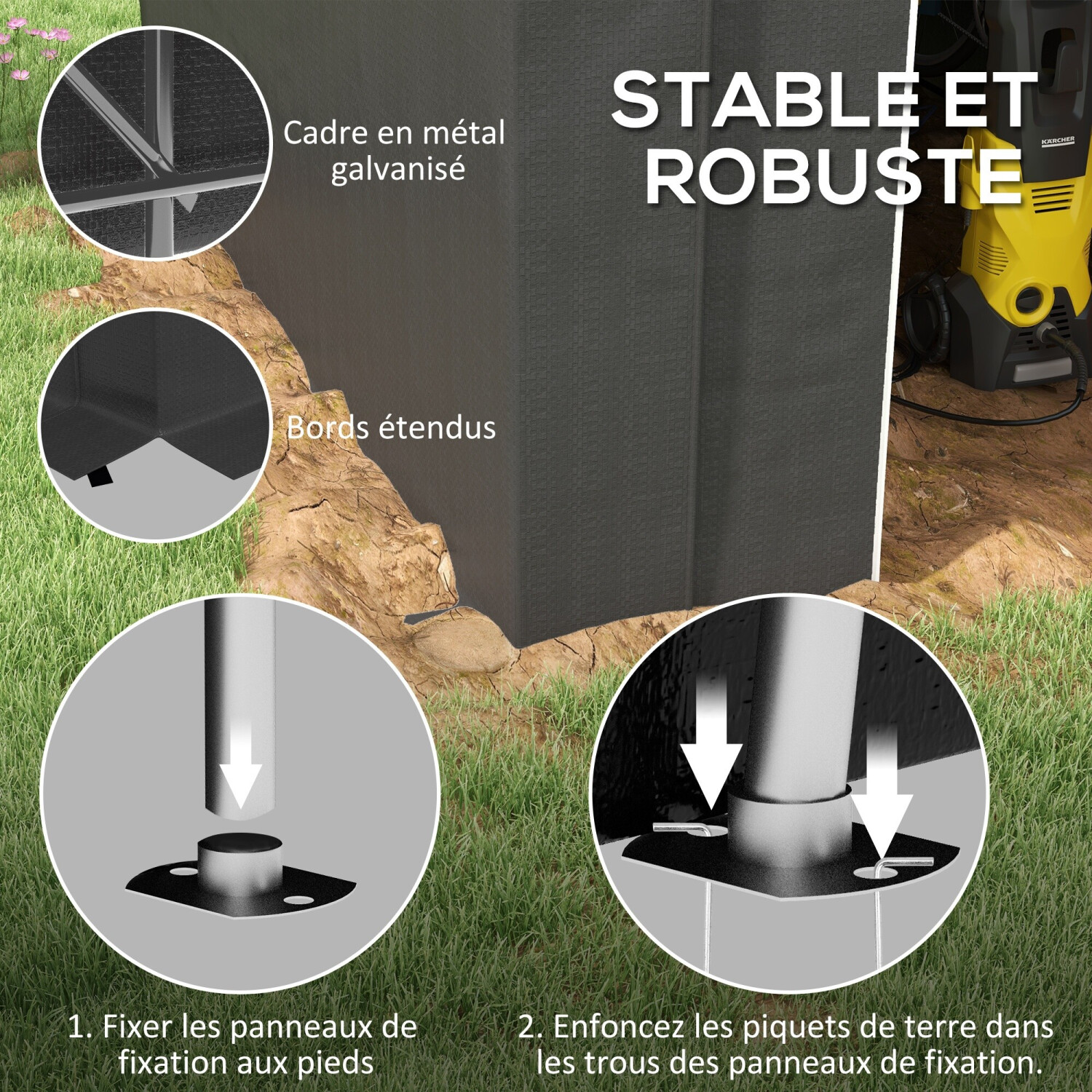 STABLE ET ROBUSTE

KÄRCHER

Cadre en métal galvanisé

Bords étendus

1. Fixer les panneaux de fixation aux pieds

2. Enfoncez les piquets de terre dans les trous des panneaux de fixation.