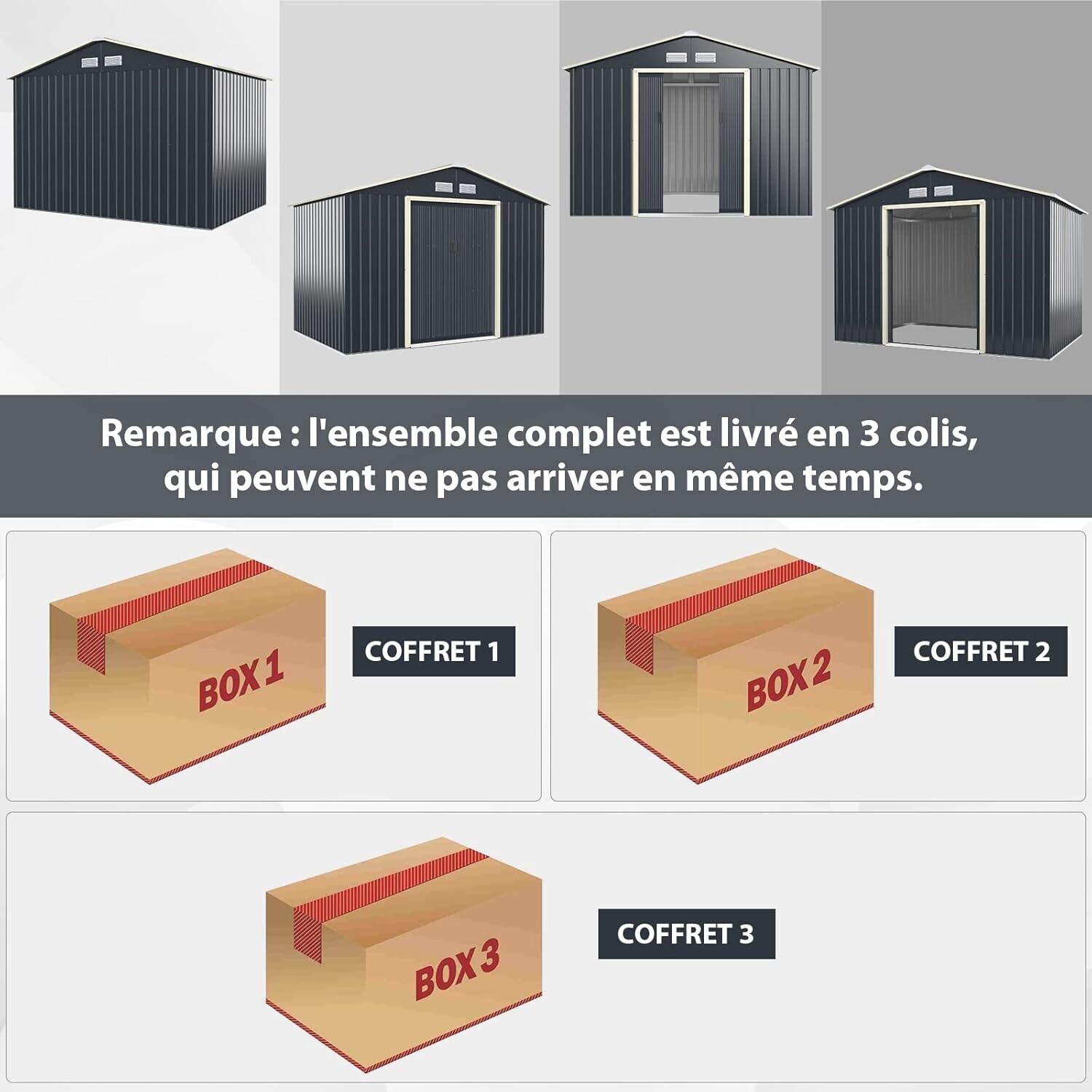 Remarque : l'ensemble complet est livré en 3 colis, qui peuvent ne pas arriver en même temps.

BOX 1

COFFRET 1

BOX 2

COFFRET 2

BOX 3

COFFRET 3