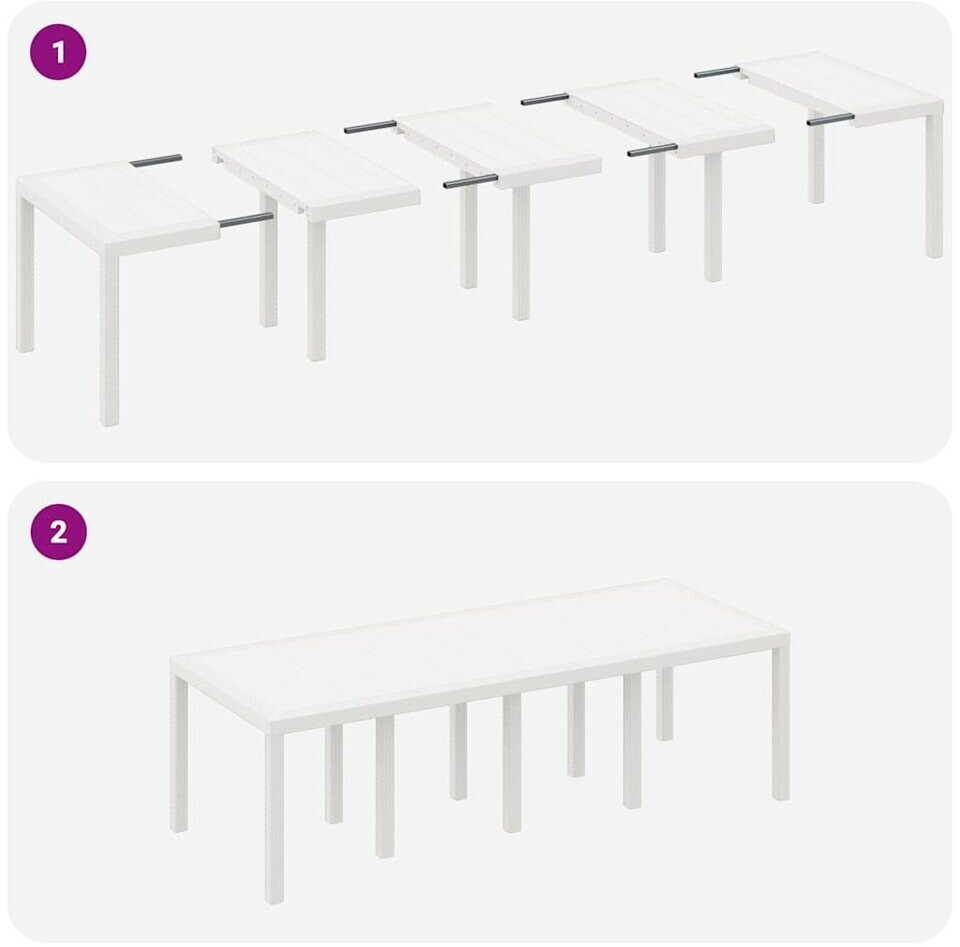 1

2