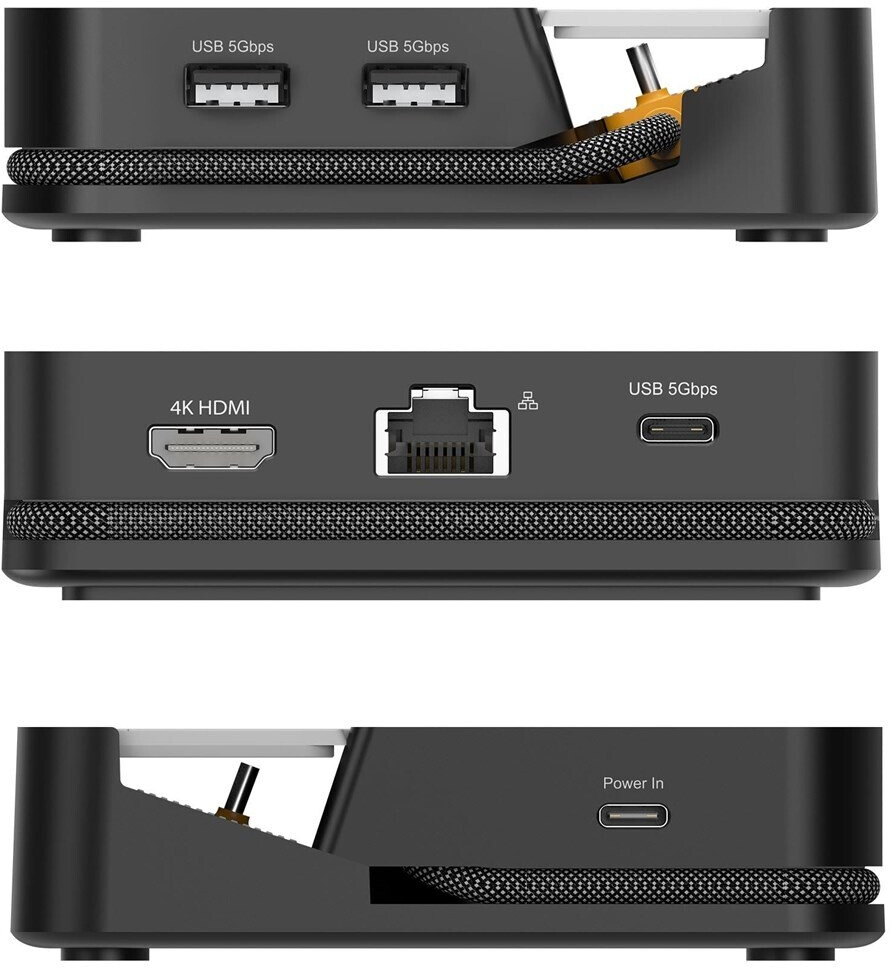 USB 5Gbps USB 5Gbps

4K HDMI

USB 5Gbps

Power In