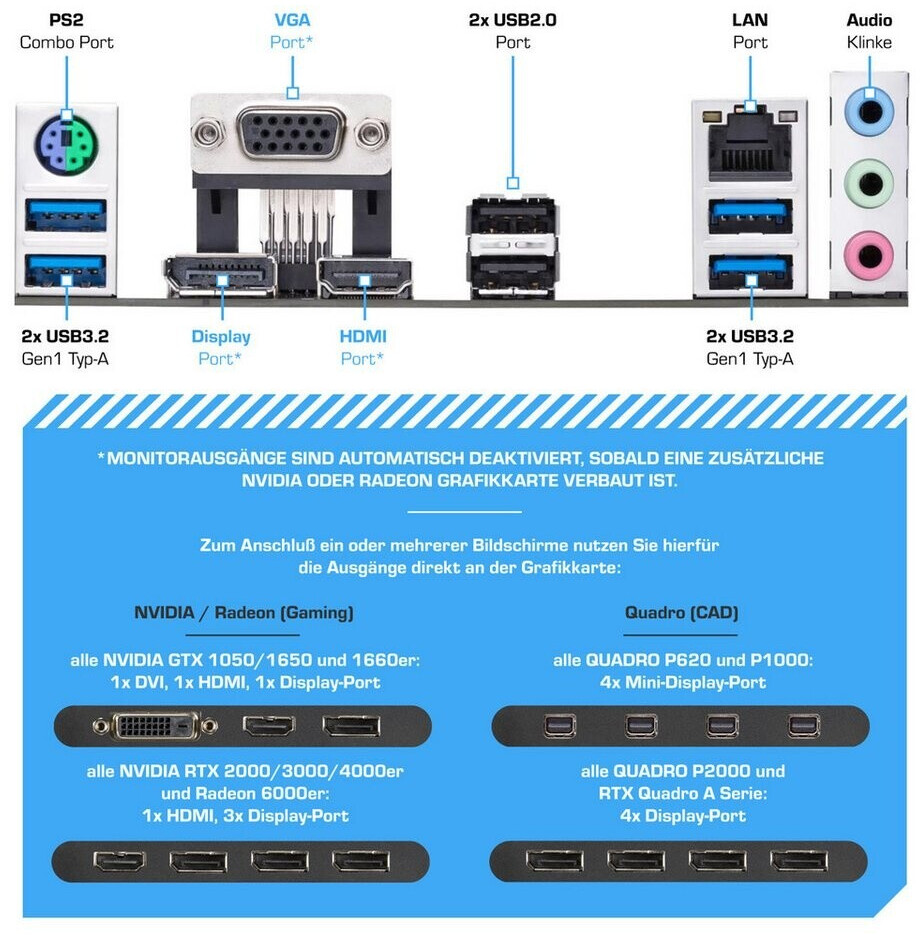 PS2
Combo Port

VGA
Port*

2x USB2.0
Port

LAN
Port

Audio
Klinke

2x USB3.2
Gen1 Typ-A

Display
Port*

HDMI
Port*

2x USB3.2
Gen1 Typ-A

*MONITORAUSGÄNGE SIND AUTOMATISCH DEAKTIVIERT, SOBALD EINE ZUSÄTZLICHE NVIDIA ODER RADEON GRAFIKKARTE VERBAUT IST.

Zum Anschluß ein oder mehrerer Bildschirme nutzen Sie hierfür die Ausgänge direkt an der Grafikkarte:

NVIDIA / Radeon (Gaming)

alle NVIDIA GTX 1050/1650 und 1660er:
1x DVI, 1x HDMI, 1x Display-Port

alle NVIDIA RTX 2000/3000/4000er und Radeon 6000er:
1x HDMI, 3x Display-Port

Quadro (CAD)

alle QUADRO P620 und P1000:
4x Mini-Display-Port

alle QUADRO P2000 und RTX Quadro A Serie:
4x Display-Port