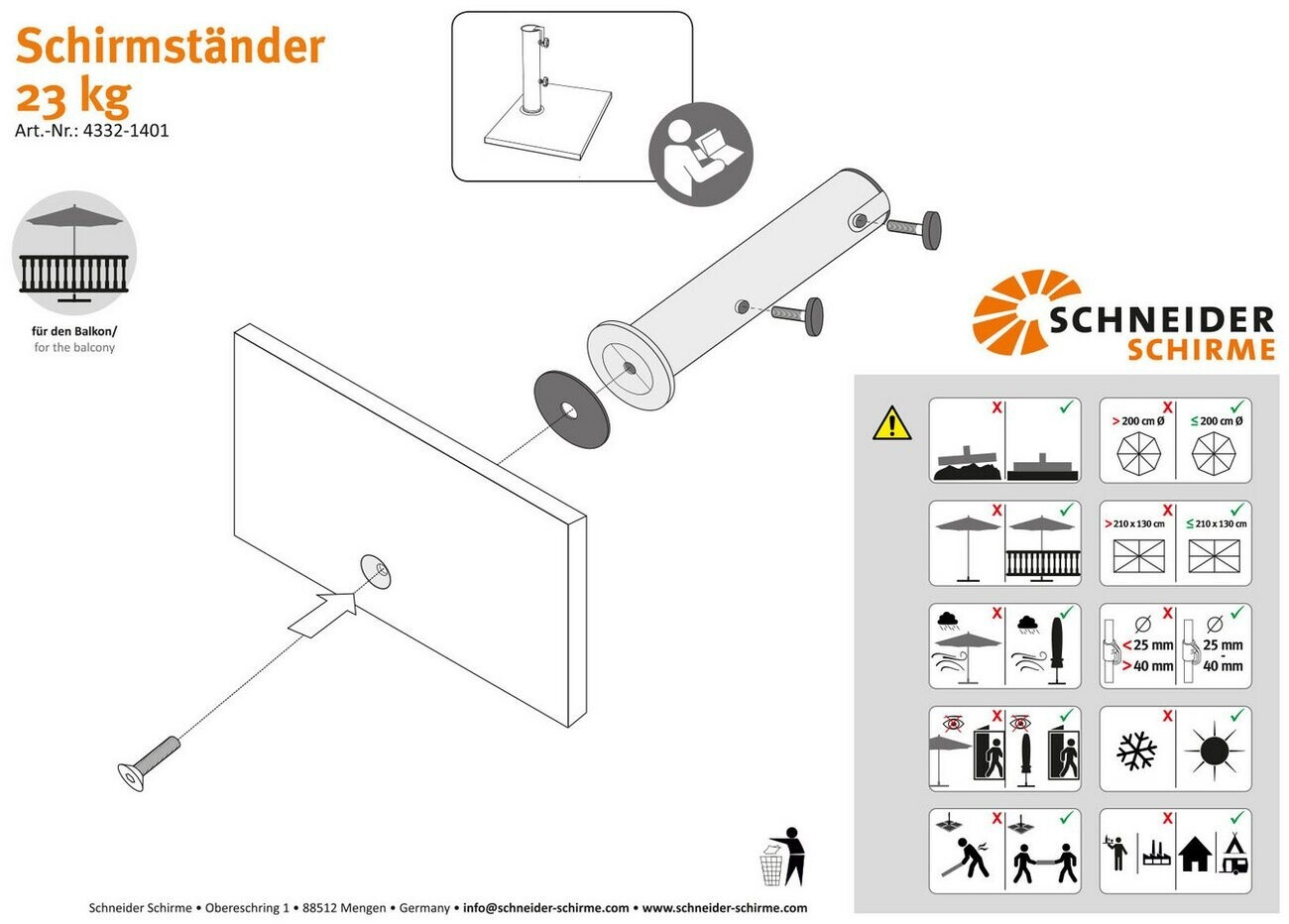 Schirmständer
23 kg
Art.-Nr.: 4332-1401

für den Balkon/
for the balcony

SCHNEIDER
SCHIRME

> 200 cm Ø
≤ 200 cm Ø
> 210 x 130 cm
≤ 210 x 130 cm
Ø
< 25 mm
> 40 mm
Ø
25 mm
-
40 mm

Schneider Schirme • Obereschring 1 • 88512 Mengen • Germany • info@schneider-schirme.com • www.schneider-schirme.com