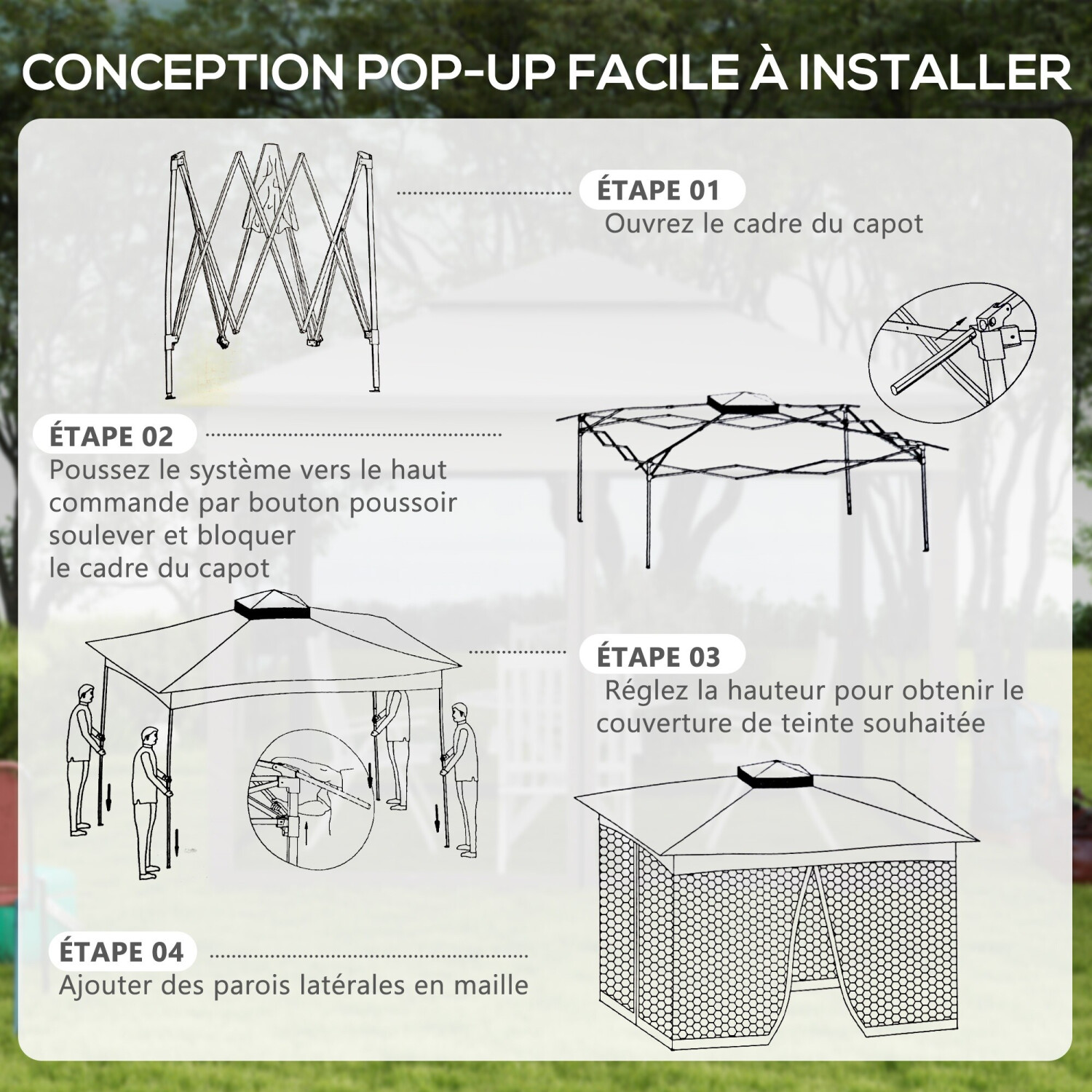 CONCEPTION POP-UP FACILE À INSTALLER

ÉTAPE 01
Ouvrez le cadre du capot

ÉTAPE 02
Poussez le système vers le haut commande par bouton poussoir soulever et bloquer le cadre du capot

ÉTAPE 03
Réglez la hauteur pour obtenir le couverture de teinte souhaitée

ÉTAPE 04
Ajouter des parois latérales en maille