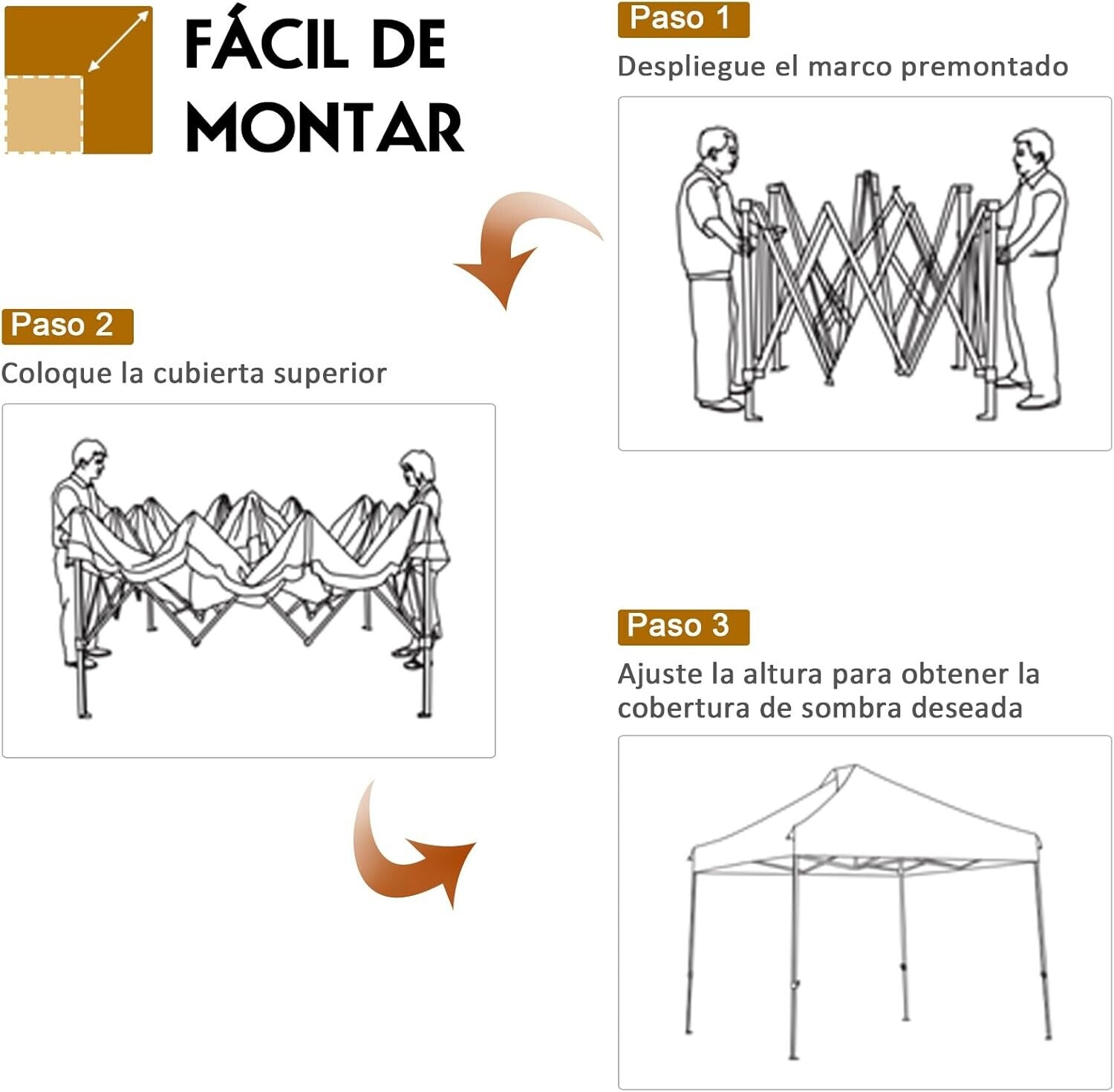 FÁCIL DE MONTAR

Paso 1

Despliegue el marco premontado

Paso 2

Coloque la cubierta superior

Paso 3

Ajuste la altura para obtener la cobertura de sombra deseada