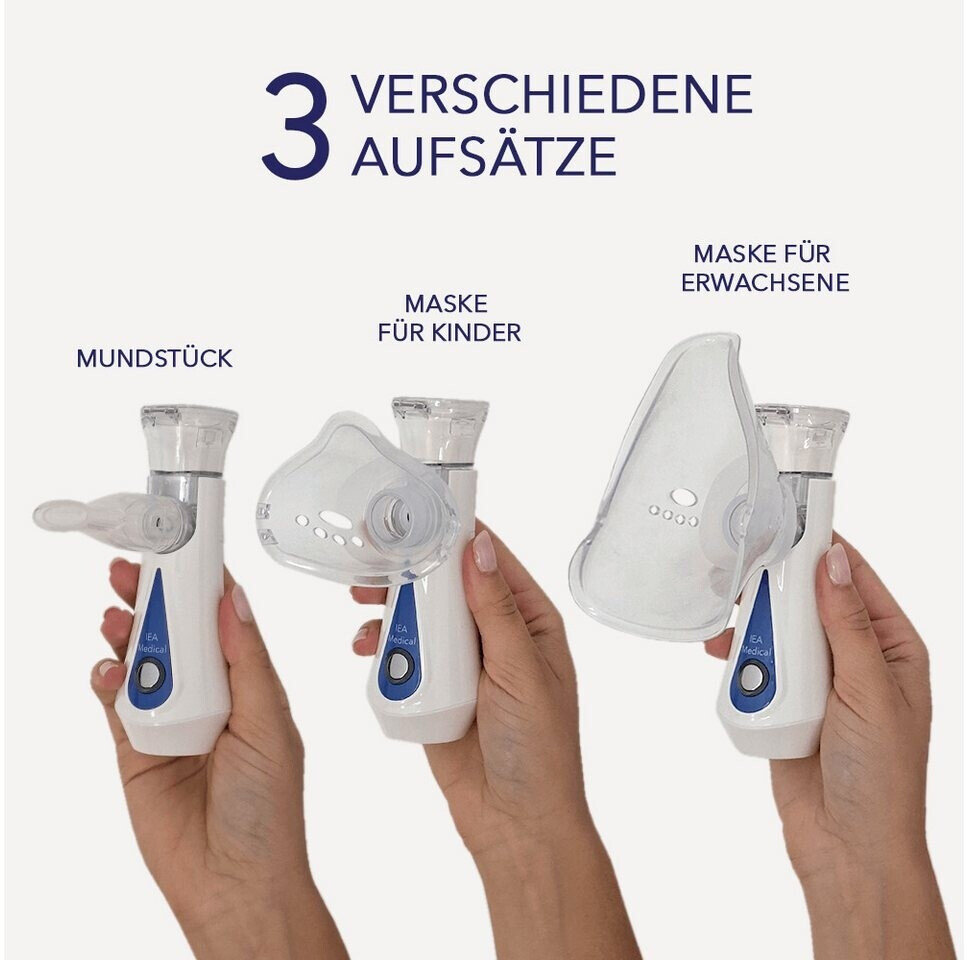 3 VERSCHIEDENE AUFSÄTZE

MUNDSTÜCK

MASKE FÜR KINDER

MASKE FÜR ERWACHSENE

IEA Medical

IEA Medical

IEA Medical