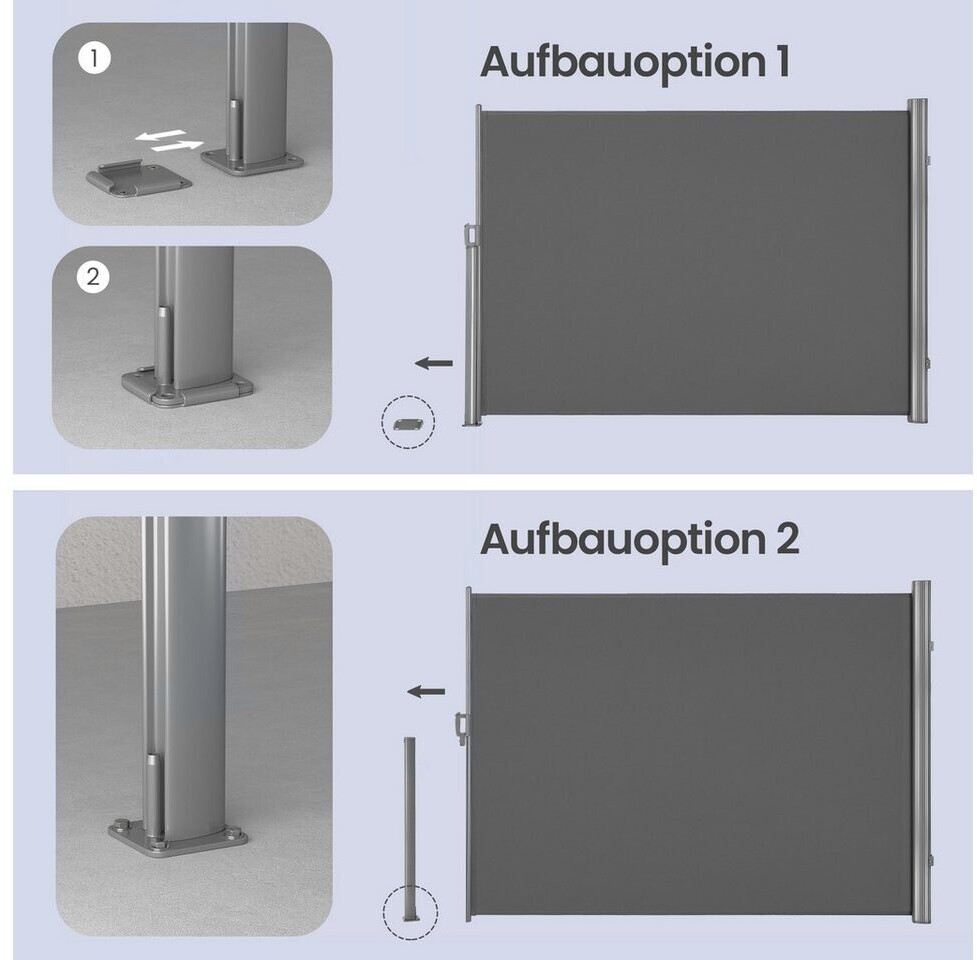 1

2

Aufbauoption 1

Aufbauoption 2