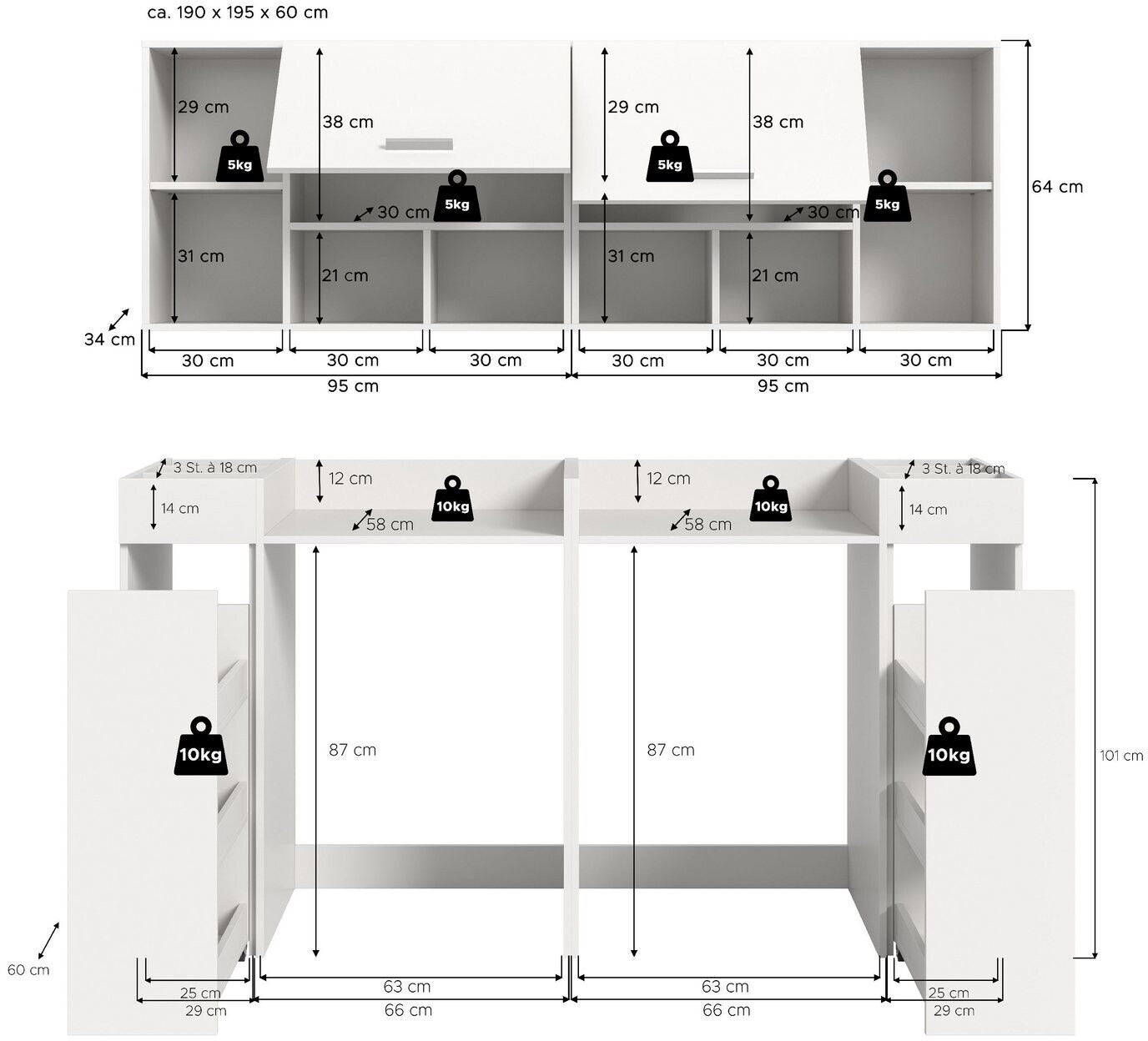 ca. 190 x 195 x 60 cm

29 cm
5kg
38 cm
5kg
30 cm
31 cm
21 cm
29 cm
5kg
38 cm
30 cm
5kg
31 cm
21 cm
64 cm
34 cm
30 cm
30 cm
30 cm
30 cm
30 cm
30 cm
95 cm
95 cm

3 St. à 18 cm
14 cm
12 cm
10kg
58 cm
12 cm
10kg
58 cm
3 St. à 18 cm
14 cm
10kg
87 cm
87 cm
10kg
101 cm
60 cm
25 cm
29 cm
63 cm
66 cm
63 cm
66 cm
25 cm
29 cm