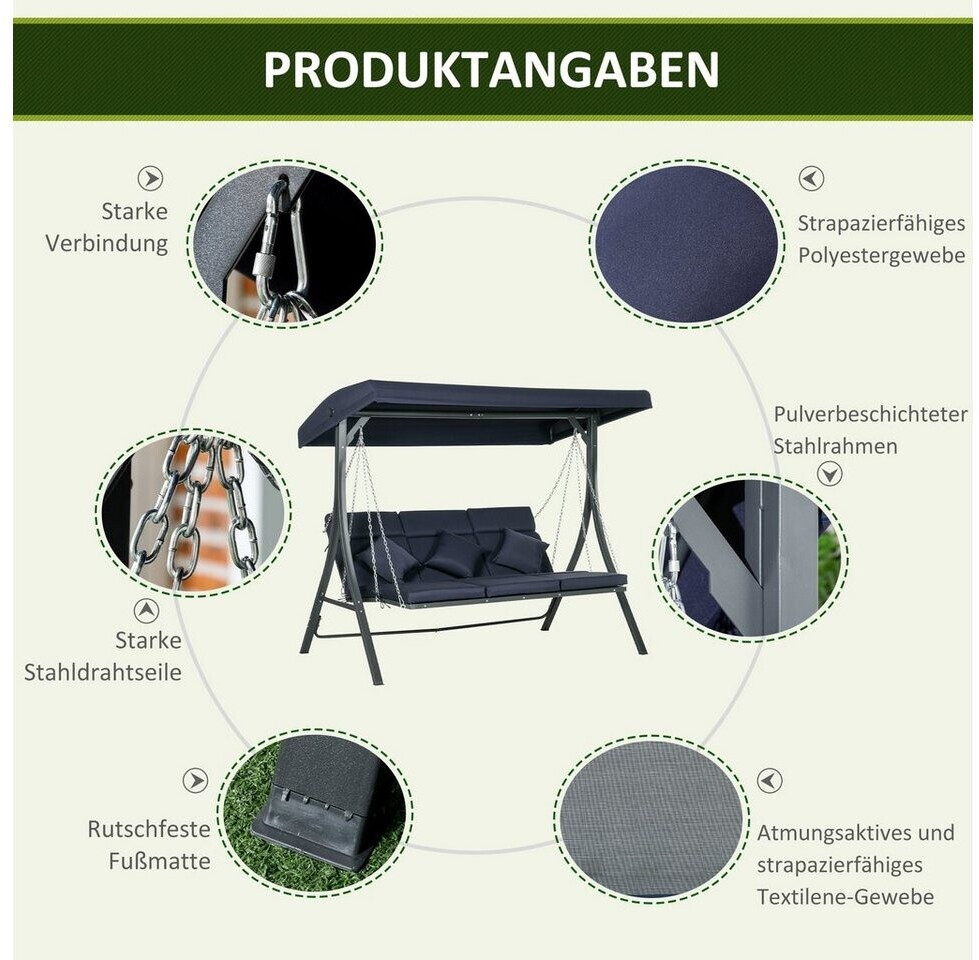 PRODUKTANGABEN

Starke Verbindung

Strapazierfähiges Polyestergewebe

Pulverbeschichteter Stahlrahmen

Starke Stahldrahtseile

Rutschfeste Fußmatte

Atmungsaktives und strapazierfähiges Textilene-Gewebe