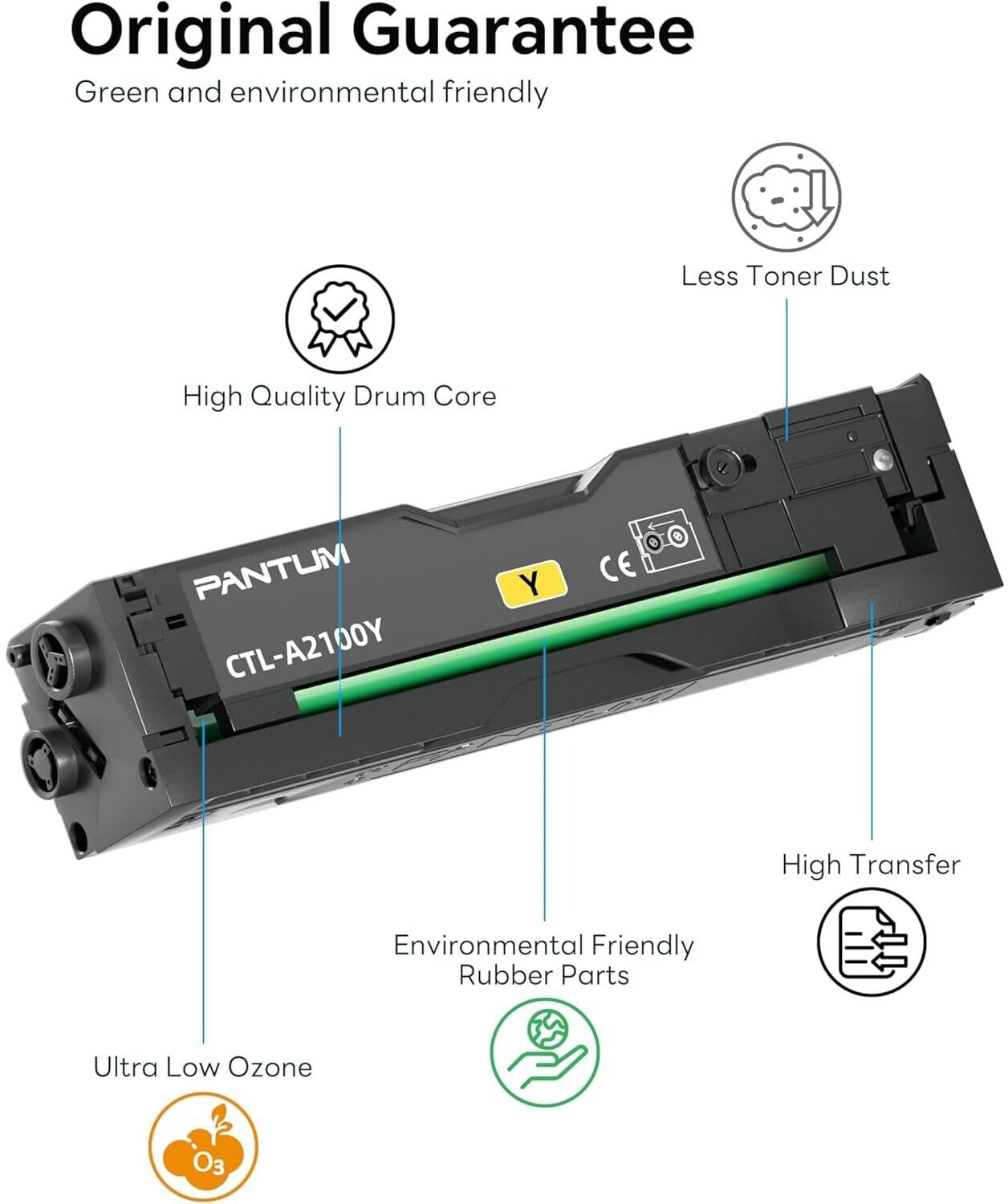 Original Guarantee

Green and environmental friendly

Less Toner Dust

High Quality Drum Core

PANTUM

CTL-A2100Y

Y

CE

High Transfer

Environmental Friendly Rubber Parts

Ultra Low Ozone

$O_3$