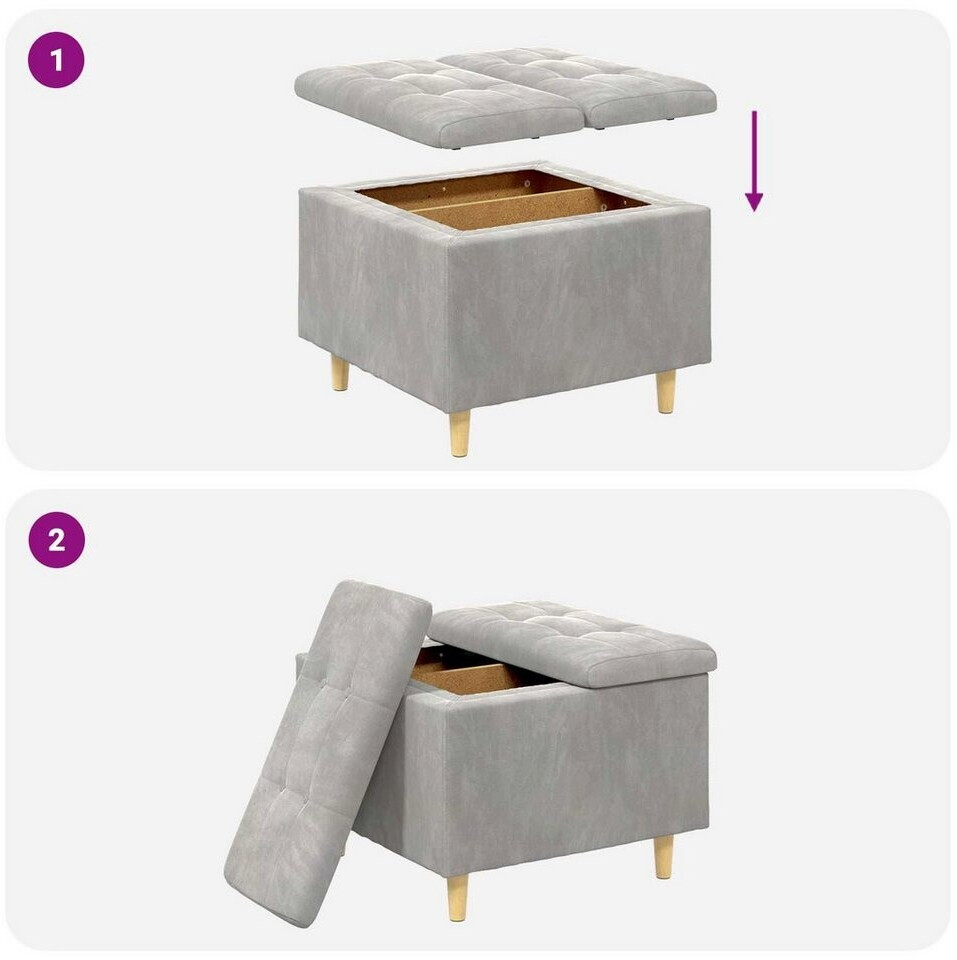 1

2