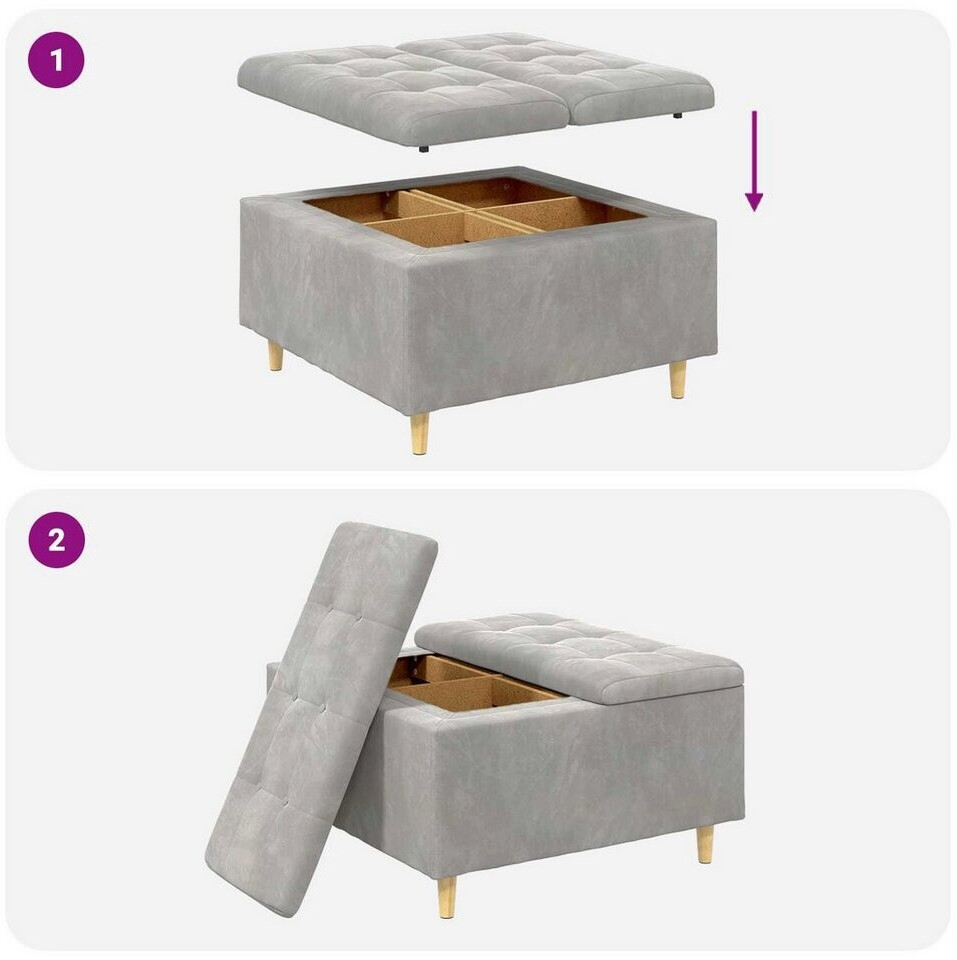 1

2