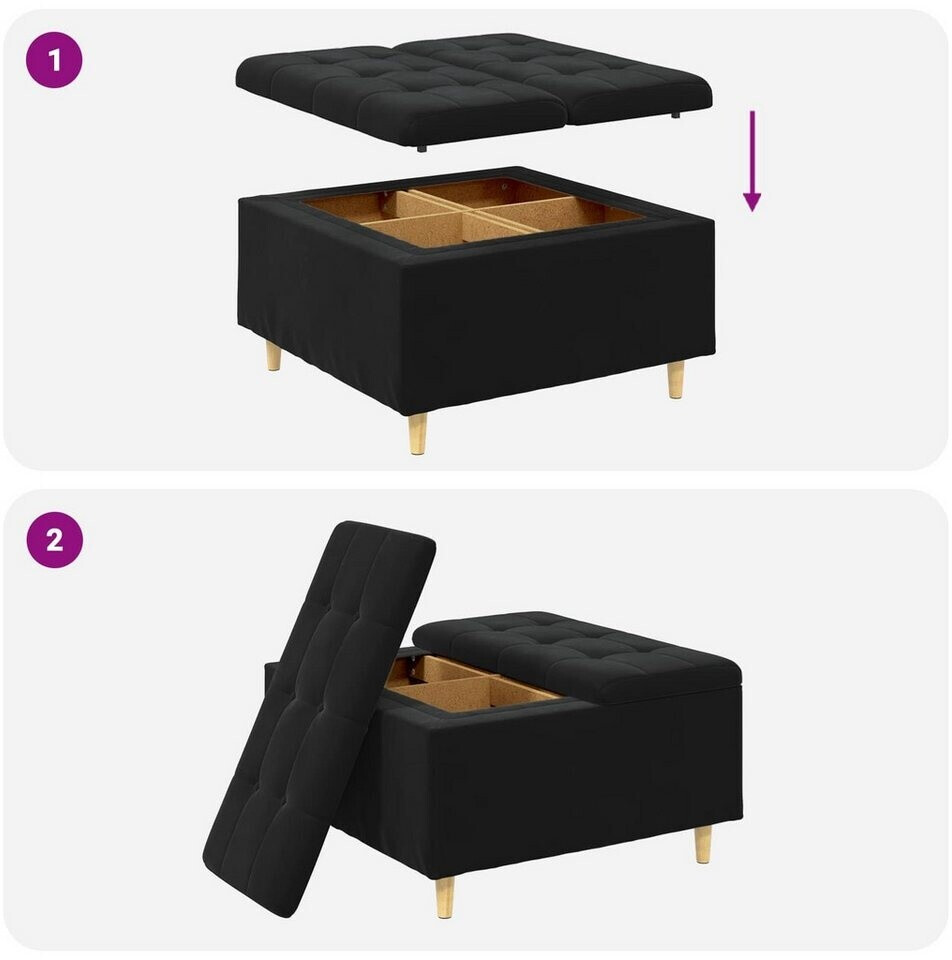 1

2