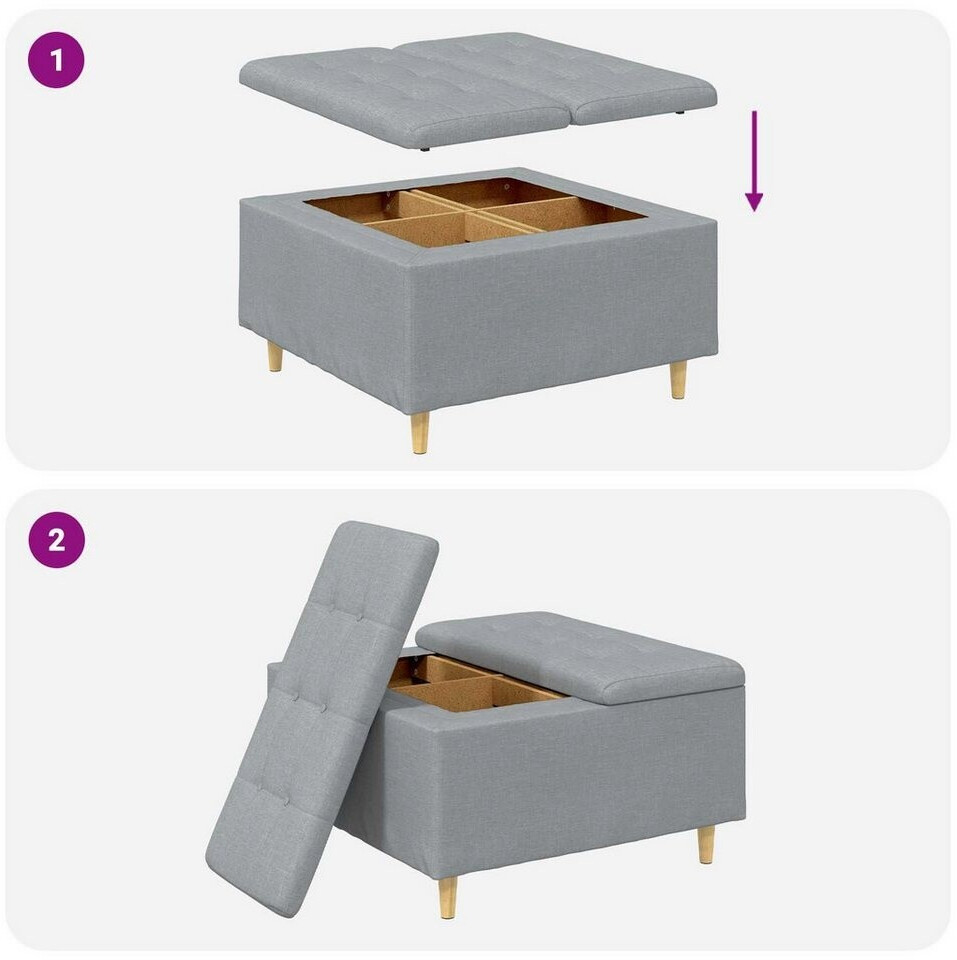 1

2