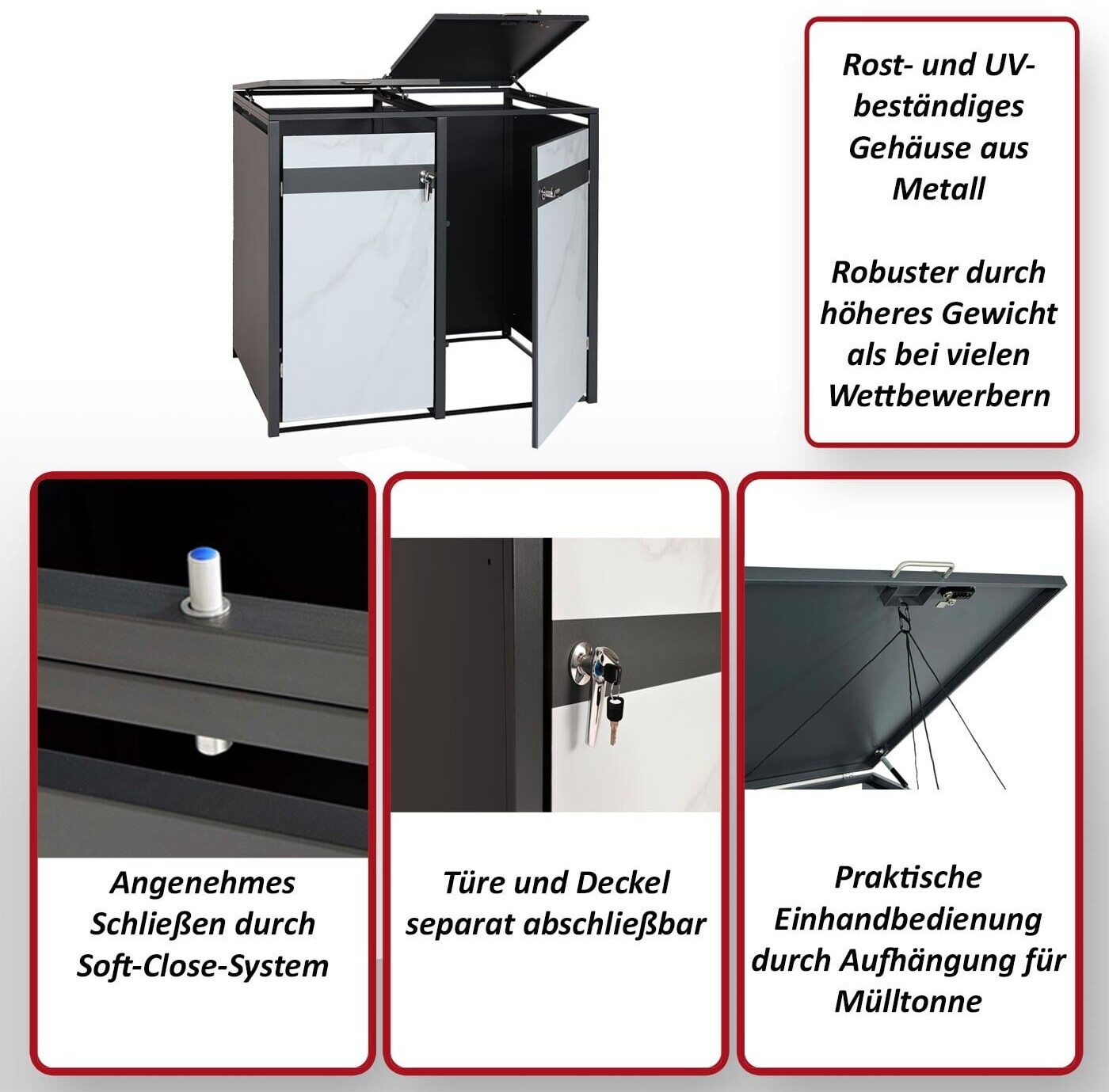 Rost- und UV-beständiges Gehäuse aus Metall

Robuster durch höheres Gewicht als bei vielen Wettbewerbern

Angenehmes Schließen durch Soft-Close-System

Türe und Deckel separat abschließbar

Praktische Einhandbedienung durch Aufhängung für Mülltonne