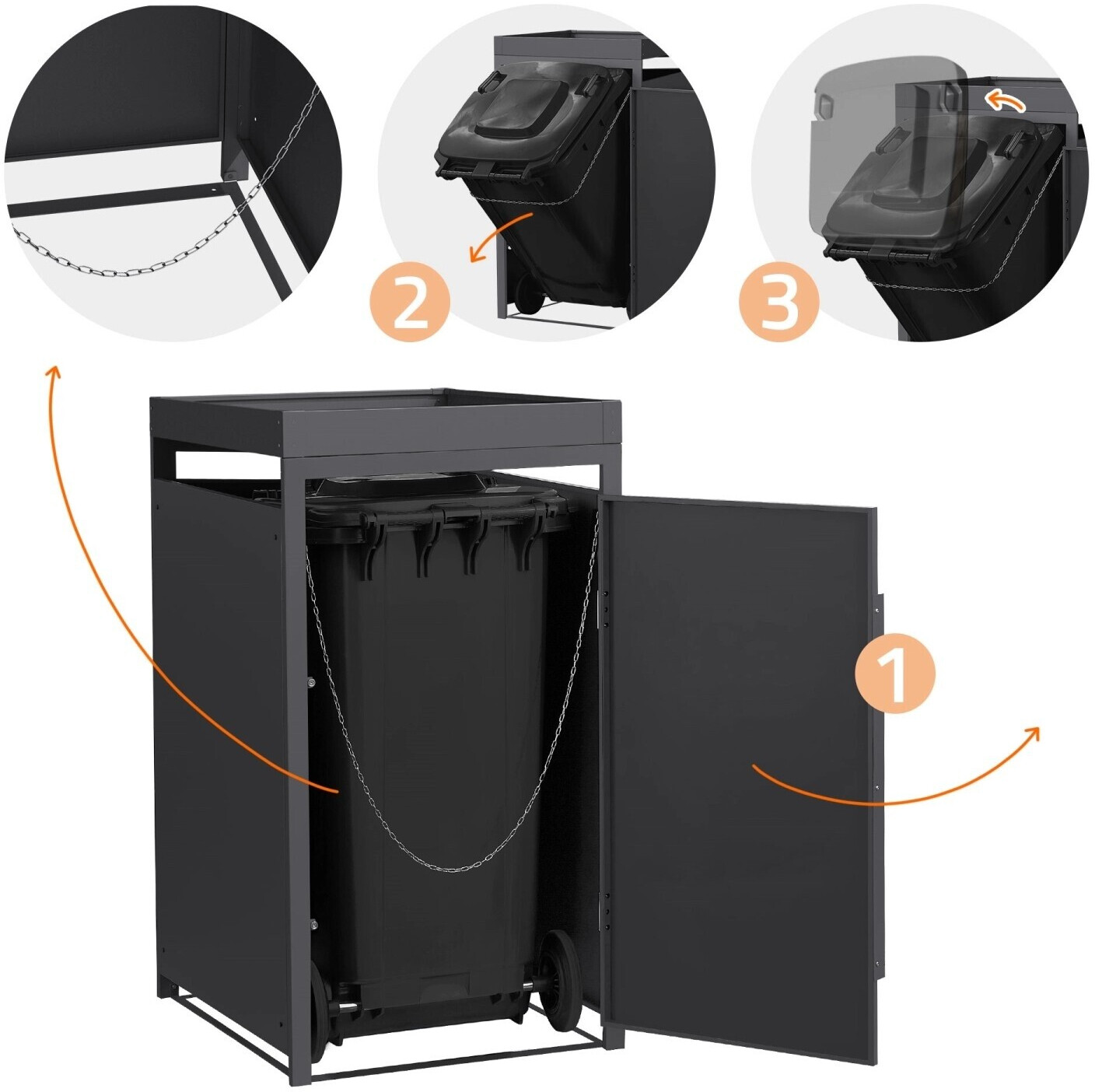 2
3
1