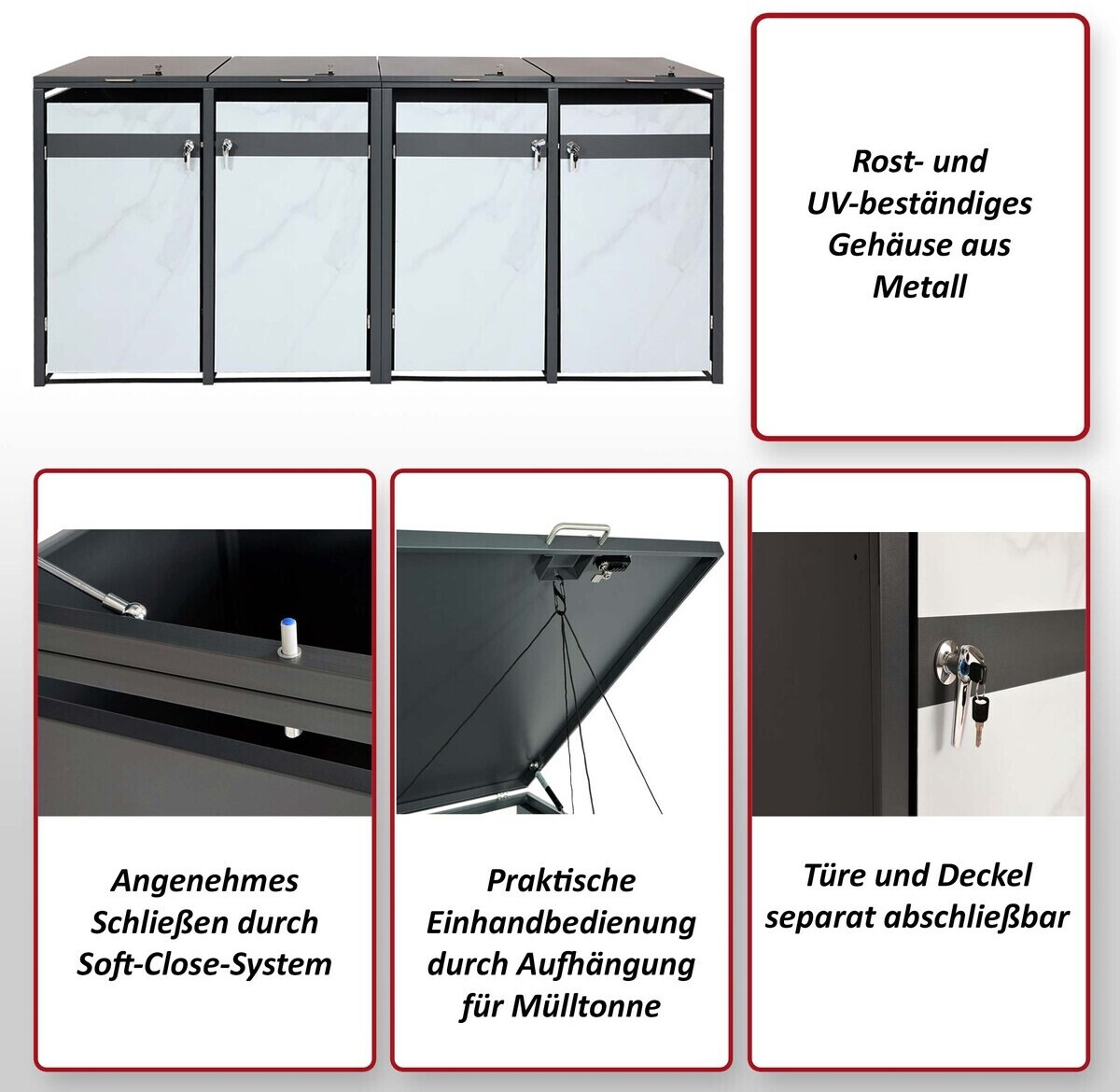 Rost- und UV-beständiges Gehäuse aus Metall

Angenehmes Schließen durch Soft-Close-System

Praktische Einhandbedienung durch Aufhängung für Mülltonne

Türe und Deckel separat abschließbar